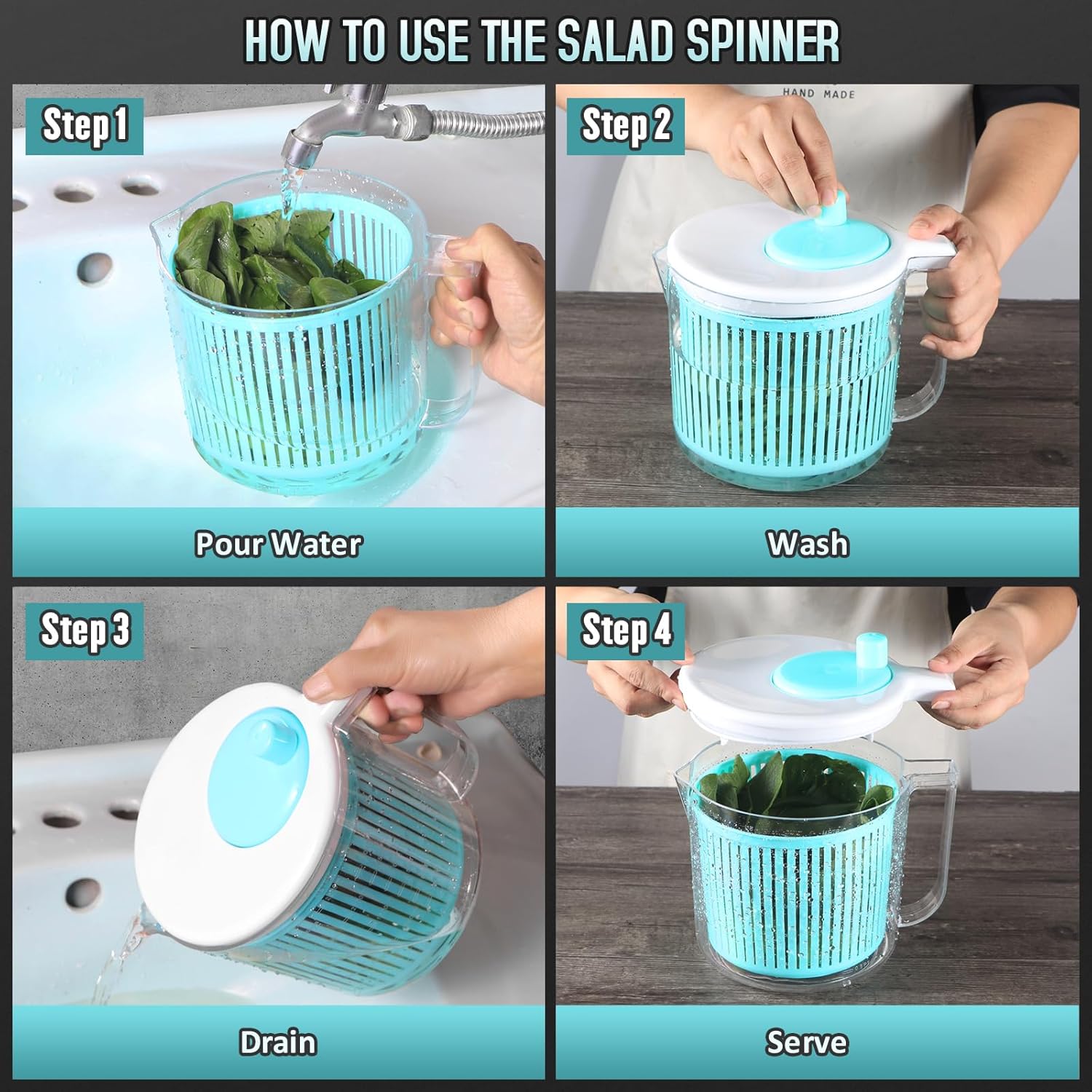 HOW TO USE THE SALAD SPINNER

Step 1

Pour Water

Step 2

HAND MADE

Wash

Step 3

Drain

Step 4

Serve