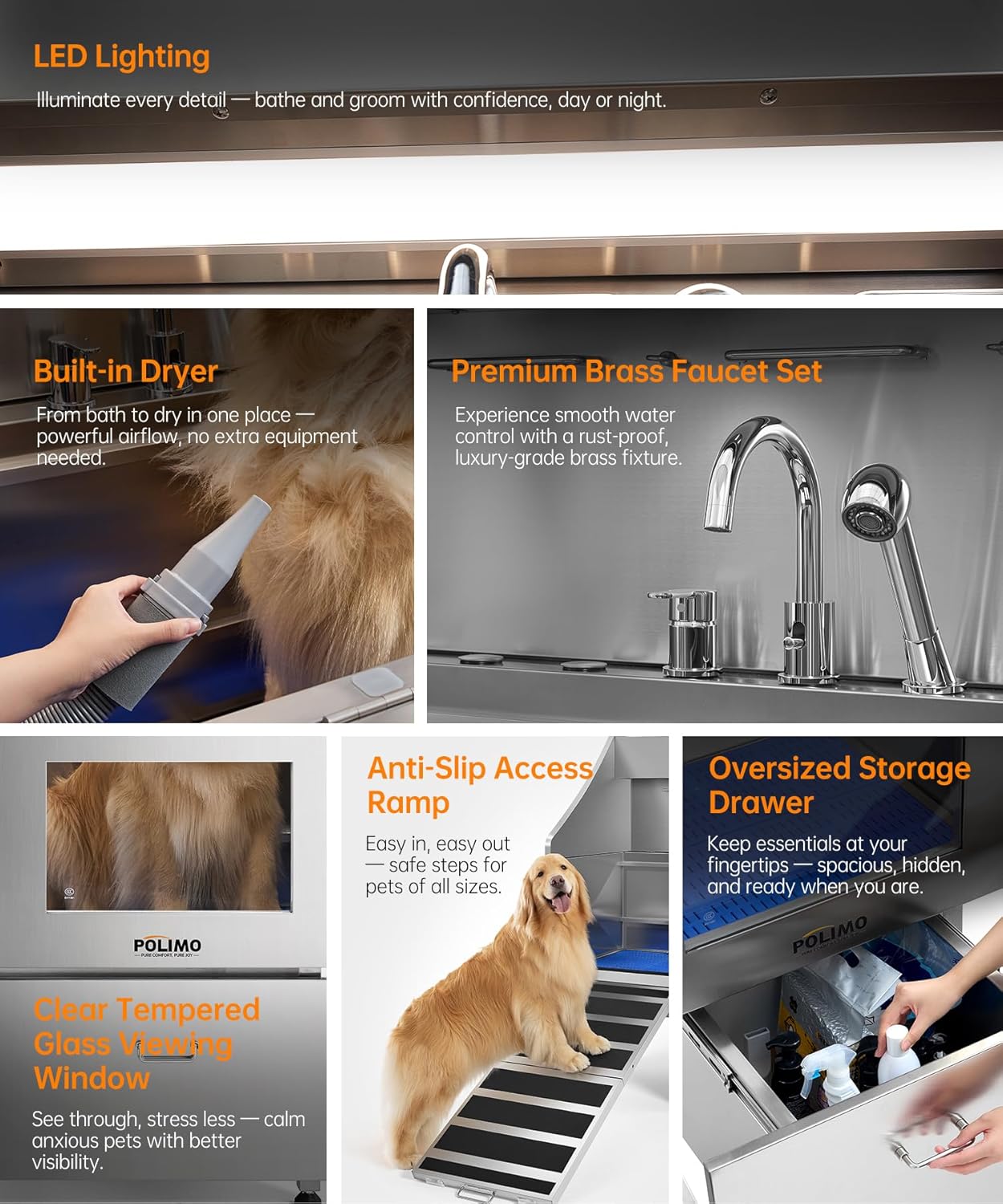 LED Lighting

Illuminate every detail — bathe and groom with confidence, day or night.

Built-in Dryer

From bath to dry in one place — powerful airflow, no extra equipment needed.

Premium Brass Faucet Set

Experience smooth water control with a rust-proof, luxury-grade brass fixture.

POLIMO
PURE COMFORT, PURE JOY

Clear Tempered Glass Viewing Window

See through, stress less — calm anxious pets with better visibility.

Anti-Slip Access Ramp

Easy in, easy out — safe steps for pets of all sizes.

Oversized Storage Drawer

Keep essentials at your fingertips — spacious, hidden, and ready when you are.

POLIMO