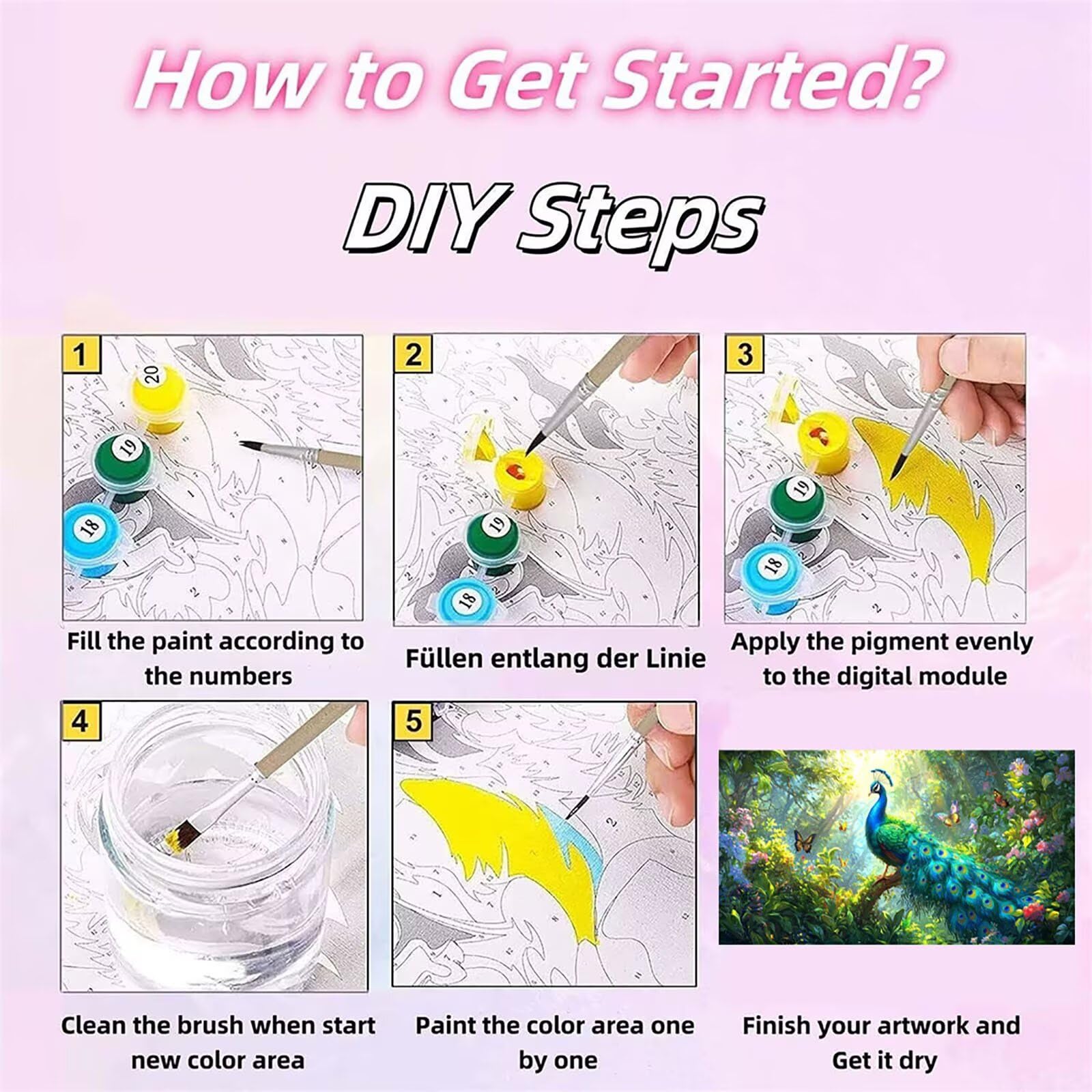 How to Get Started?

DIY Steps

1

20

19

18

Fill the paint according to the numbers

2

19

18

Füllen entlang der Linie

3

19

18

Apply the pigment evenly to the digital module

4

Clean the brush when start new color area

5

Paint the color area one by one

Finish your artwork and Get it dry