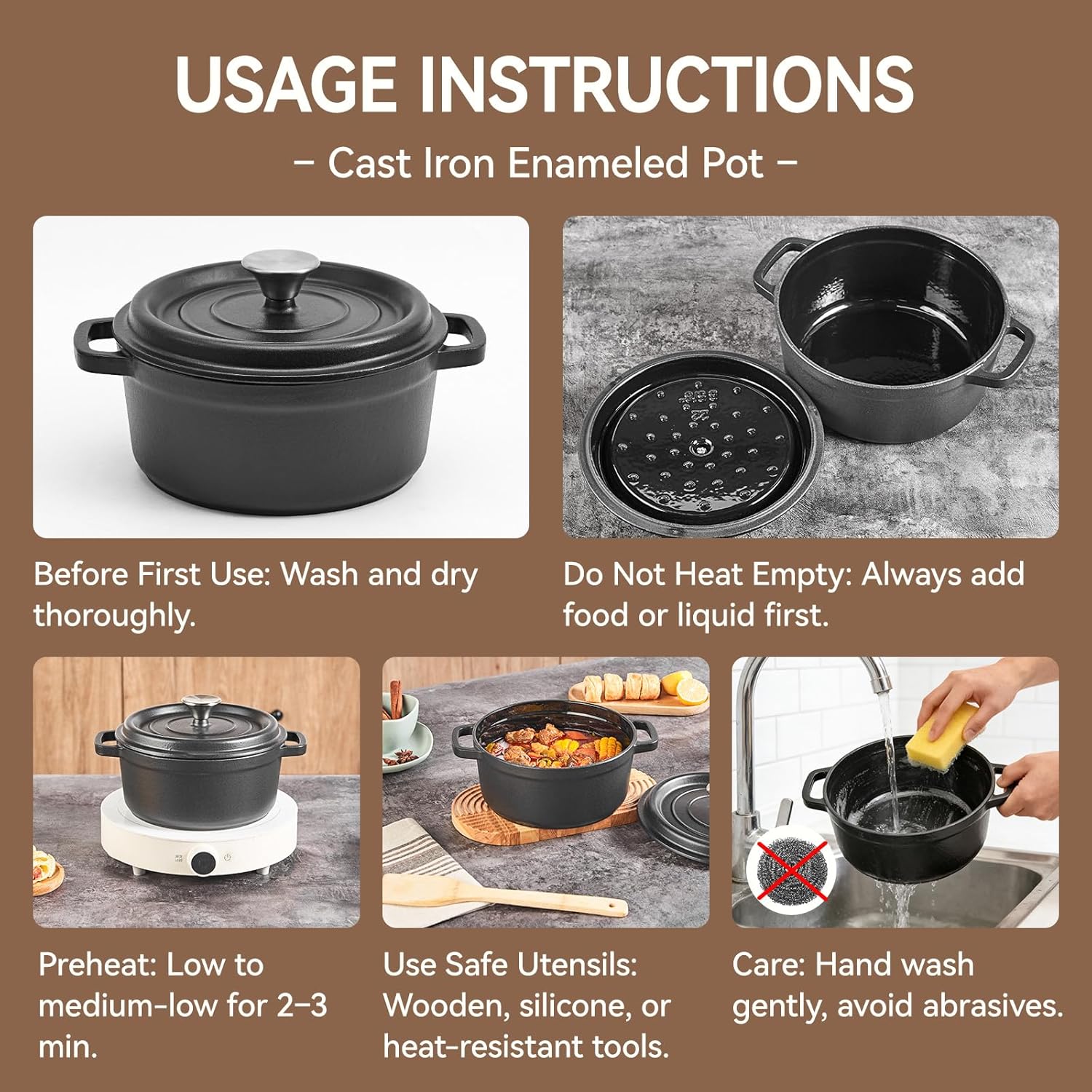 USAGE INSTRUCTIONS

– Cast Iron Enameled Pot –

Before First Use: Wash and dry thoroughly.

Do Not Heat Empty: Always add food or liquid first.

Preheat: Low to medium-low for 2–3 min.

Use Safe Utensils: Wooden, silicone, or heat-resistant tools.

Care: Hand wash gently, avoid abrasives.