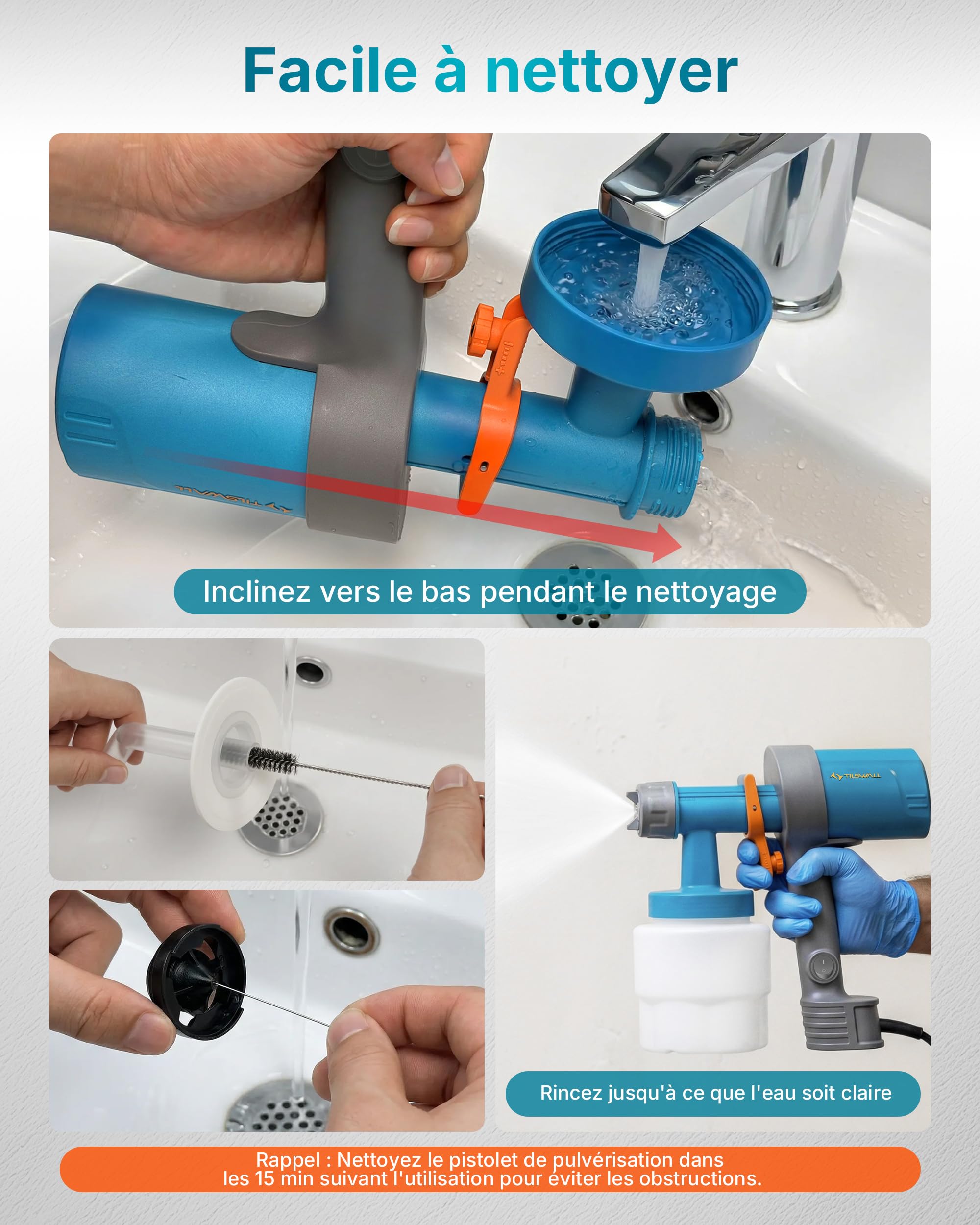 Facile à nettoyer

TILSWALL

Inclinez vers le bas pendant le nettoyage

TILSWALL

Rincez jusqu'à ce que l'eau soit claire

Rappel : Nettoyez le pistolet de pulvérisation dans les 15 min suivant l'utilisation pour éviter les obstructions.