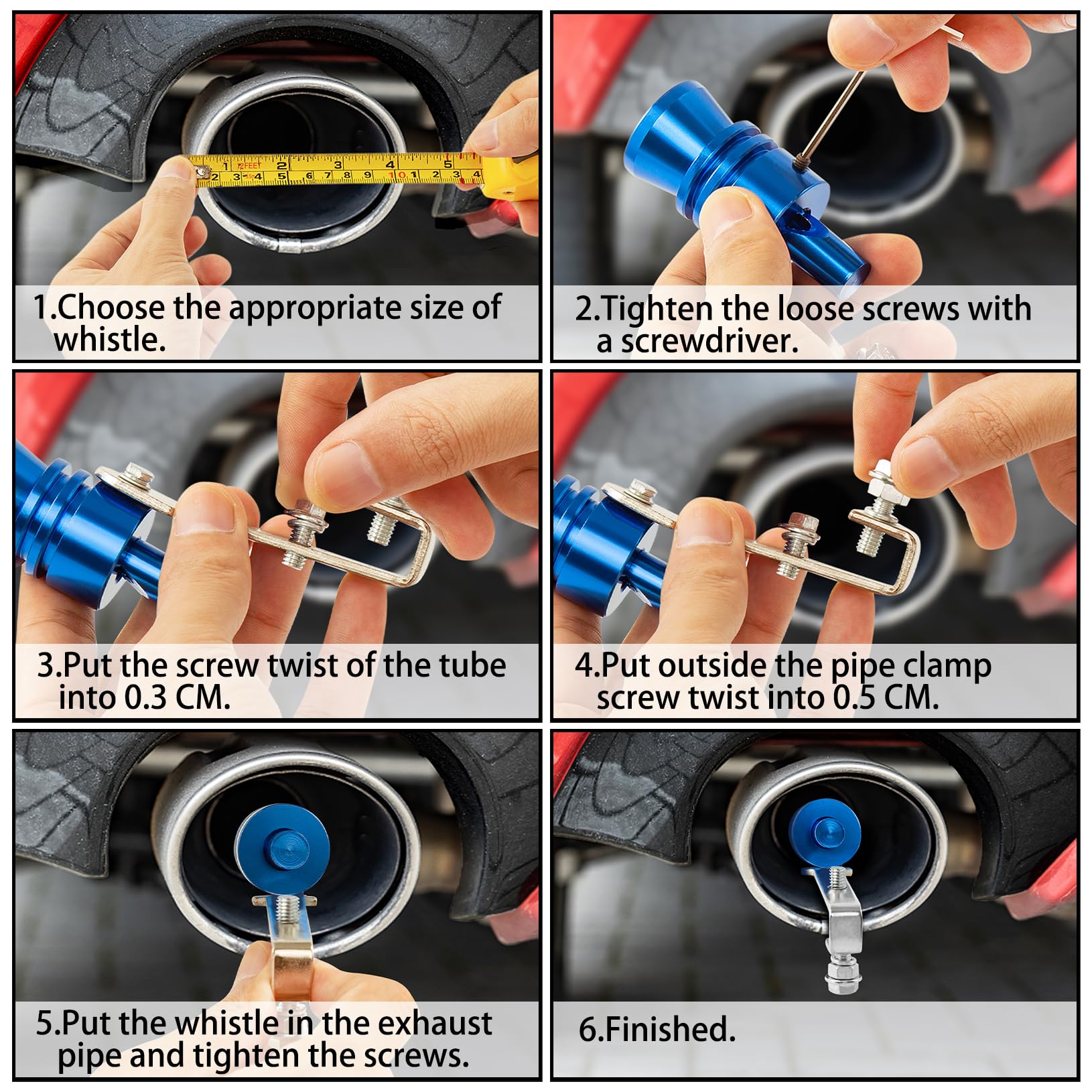 1.Choose the appropriate size of whistle.

2.Tighten the loose screws with a screwdriver.

3.Put the screw twist of the tube into 0.3 CM.

4.Put outside the pipe clamp screw twist into 0.5 CM.

5.Put the whistle in the exhaust pipe and tighten the screws.

6.Finished.