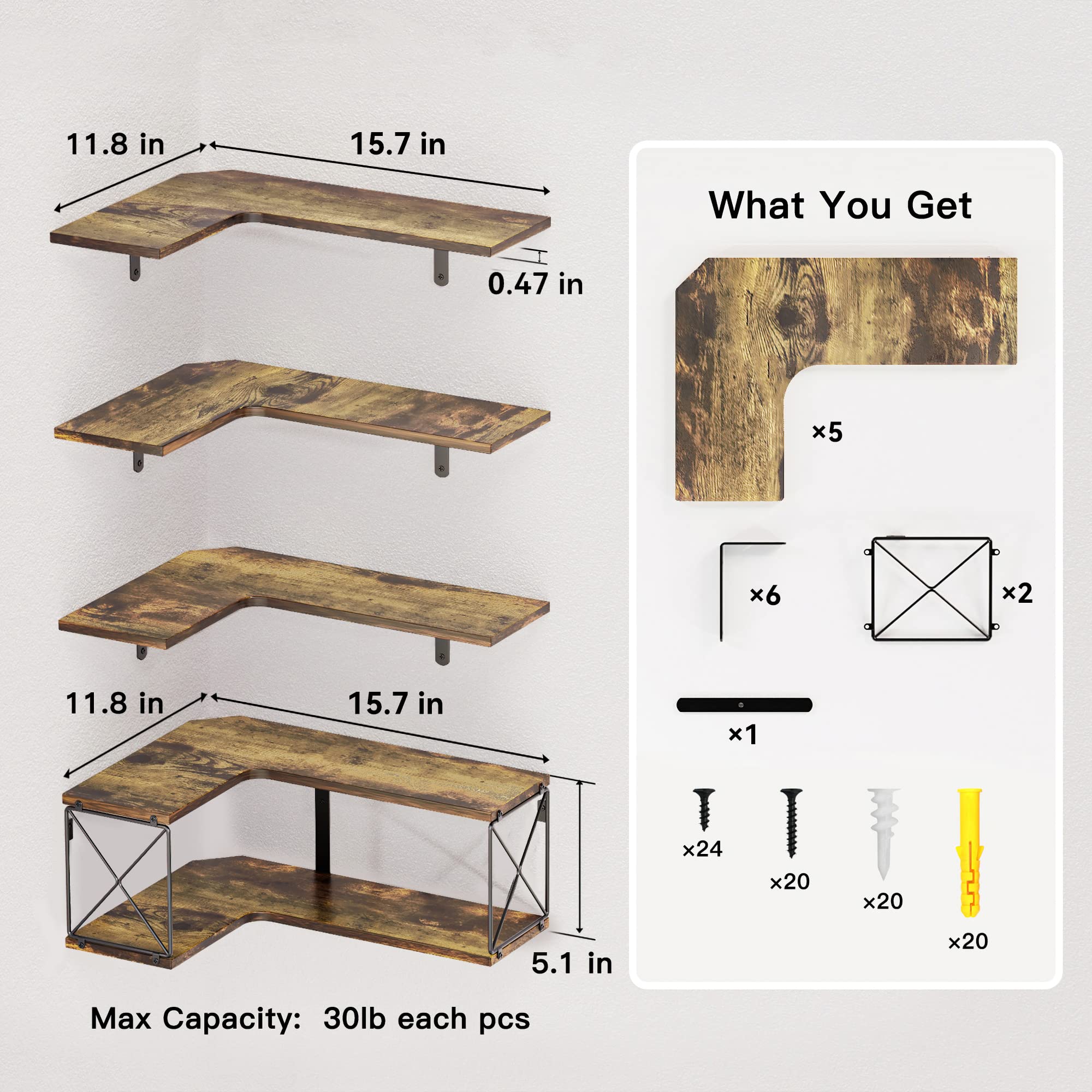 11.8 in

15.7 in

0.47 in

11.8 in

15.7 in

5.1 in

Max Capacity: 30lb each pcs

What You Get

×5

×6

×2

×1

×24

×20

×20

×20