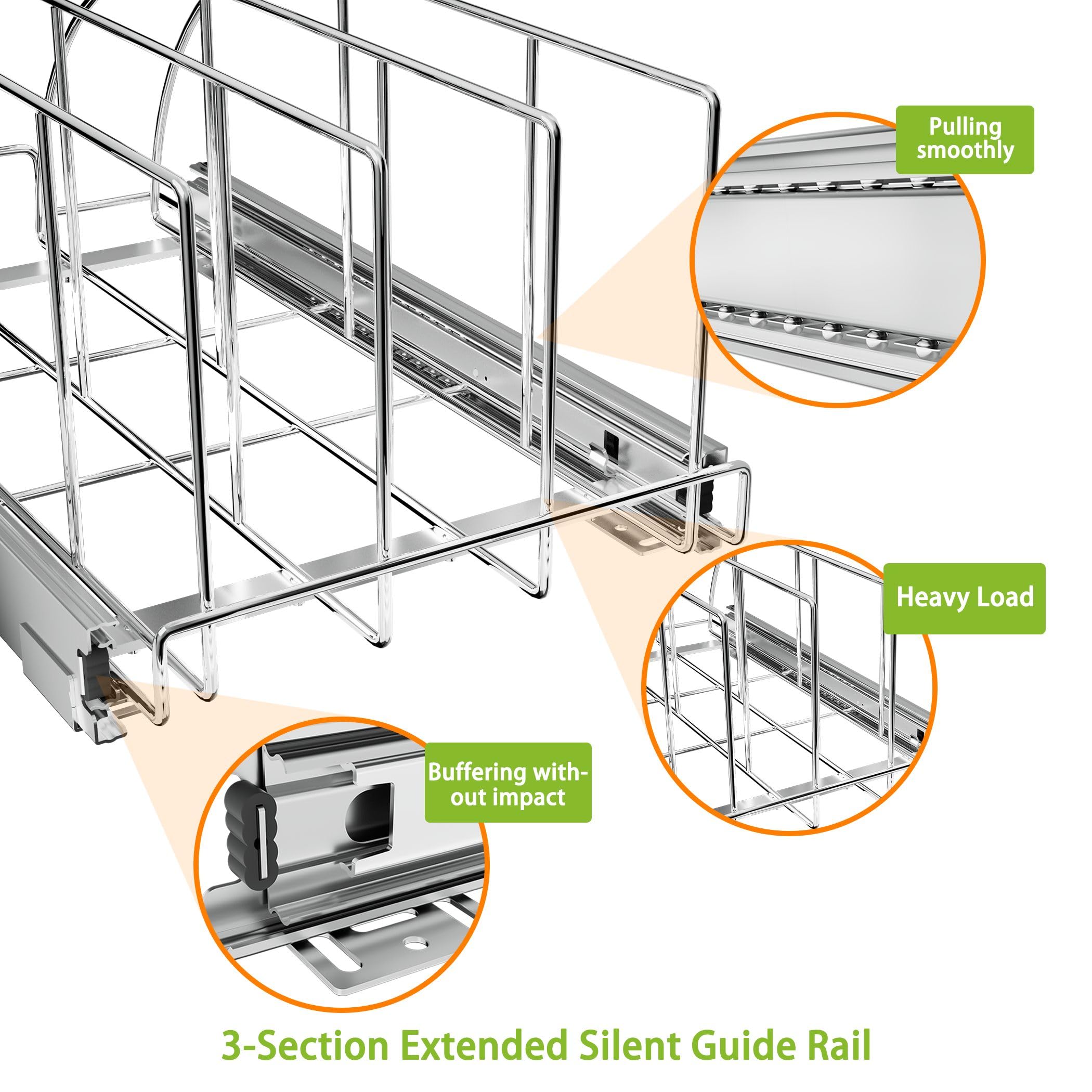 Pulling smoothly

Heavy Load

Buffering without impact

3-Section Extended Silent Guide Rail