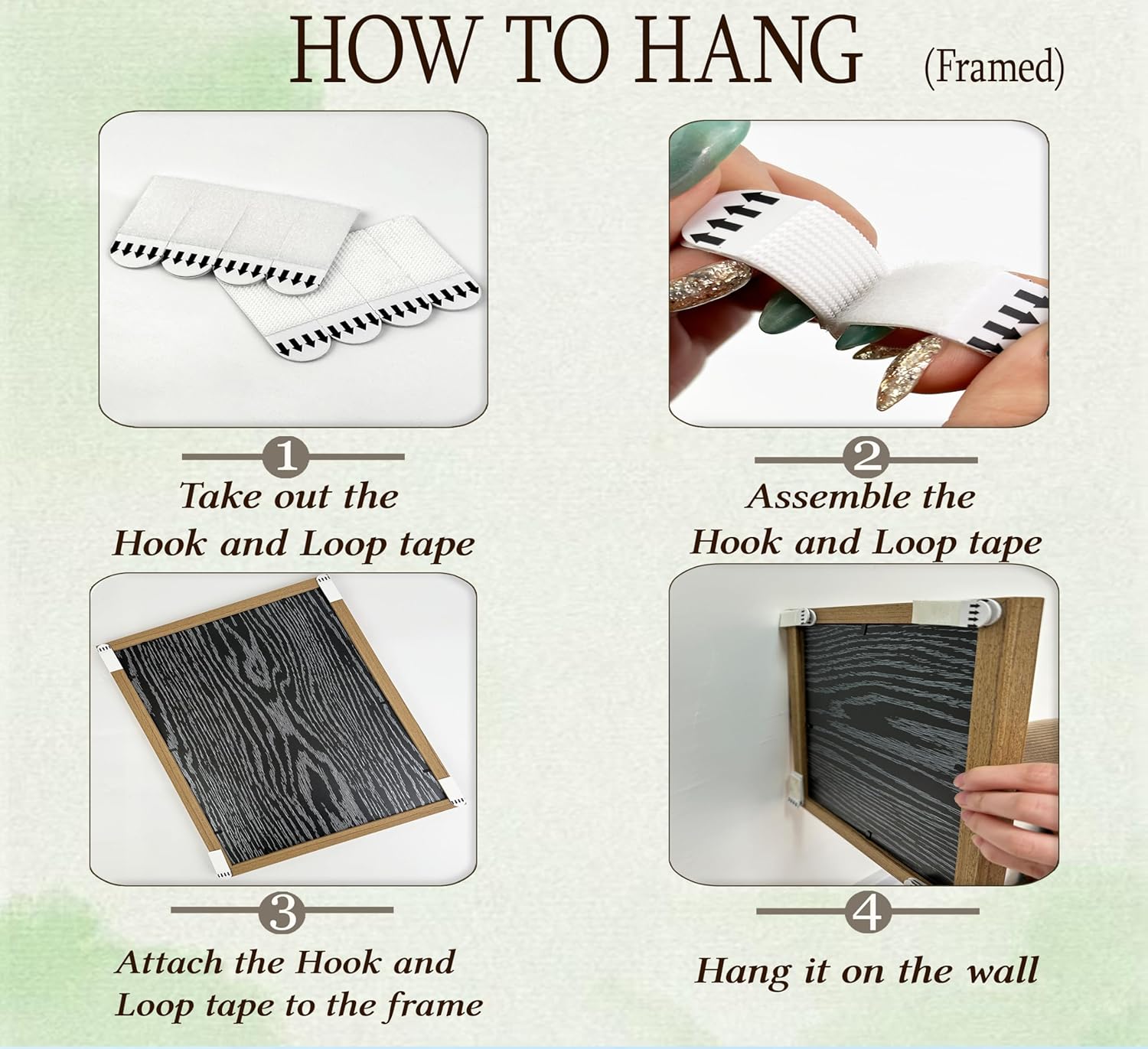 HOW TO HANG (Framed)

1

Take out the Hook and Loop tape

2

Assemble the Hook and Loop tape

3

Attach the Hook and Loop tape to the frame

4

Hang it on the wall