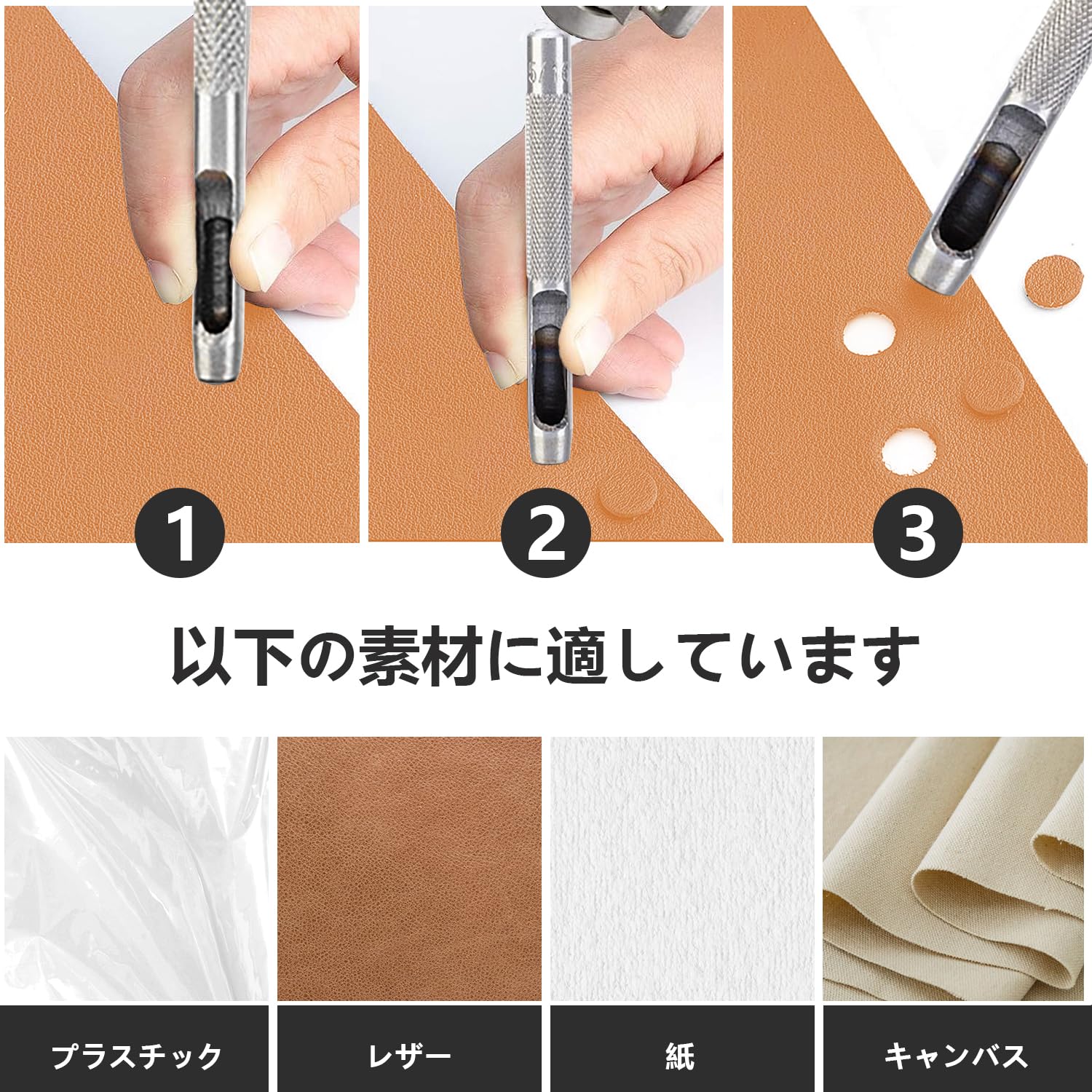 1

2

3

以下の素材に適しています

プラスチック

レザー

紙

キャンバス