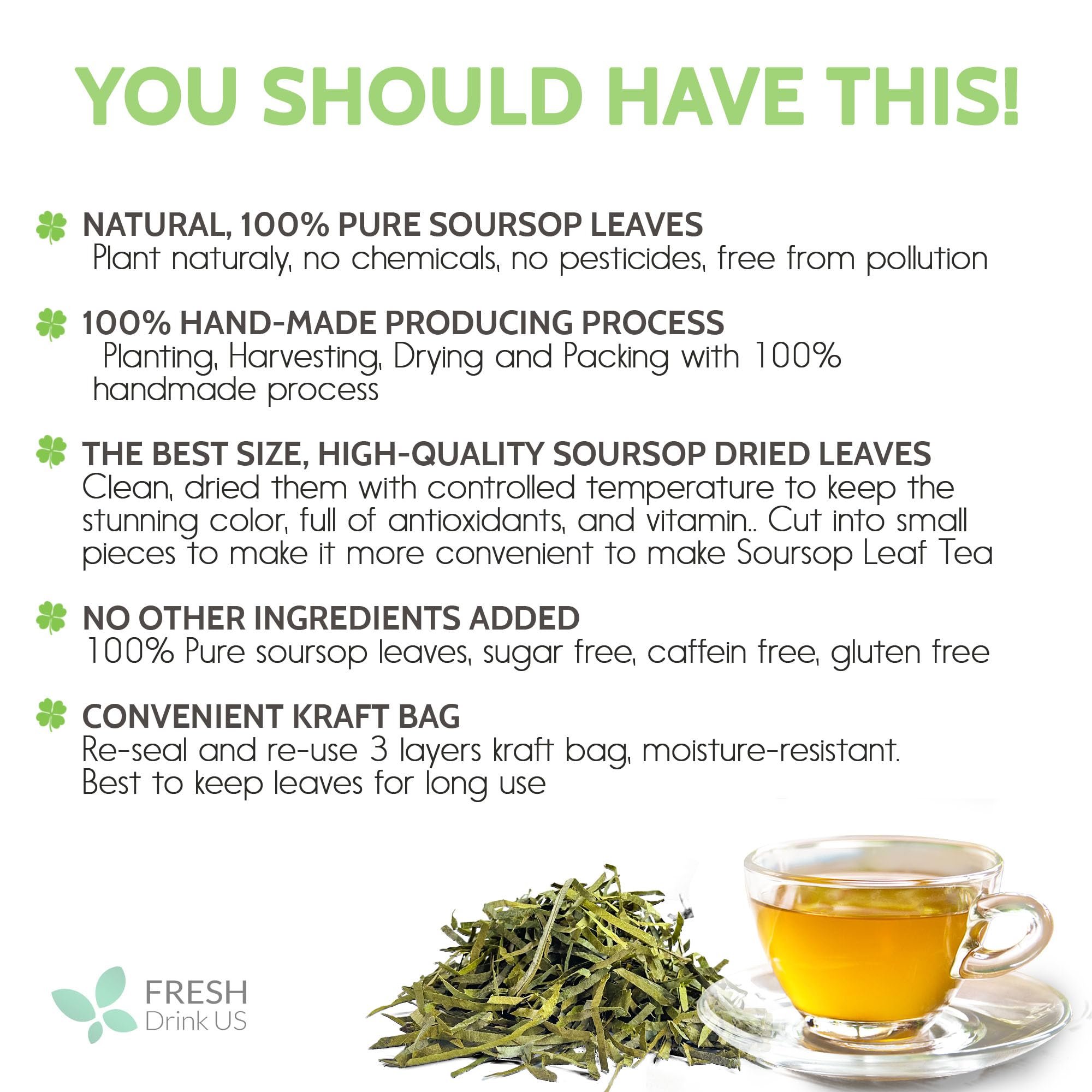 YOU SHOULD HAVE THIS!

NATURAL, 100% PURE SOURSOP LEAVES
Plant naturaly, no chemicals, no pesticides, free from pollution

100% HAND-MADE PRODUCING PROCESS
Planting, Harvesting, Drying and Packing with 100% handmade process

THE BEST SIZE, HIGH-QUALITY SOURSOP DRIED LEAVES
Clean, dried them with controlled temperature to keep the stunning color, full of antioxidants, and vitamin.. Cut into small pieces to make it more convenient to make Soursop Leaf Tea

NO OTHER INGREDIENTS ADDED
100% Pure soursop leaves, sugar free, caffein free, gluten free

CONVENIENT KRAFT BAG
Re-seal and re-use 3 layers kraft bag, moisture-resistant. Best to keep leaves for long use

FRESH
Drink US