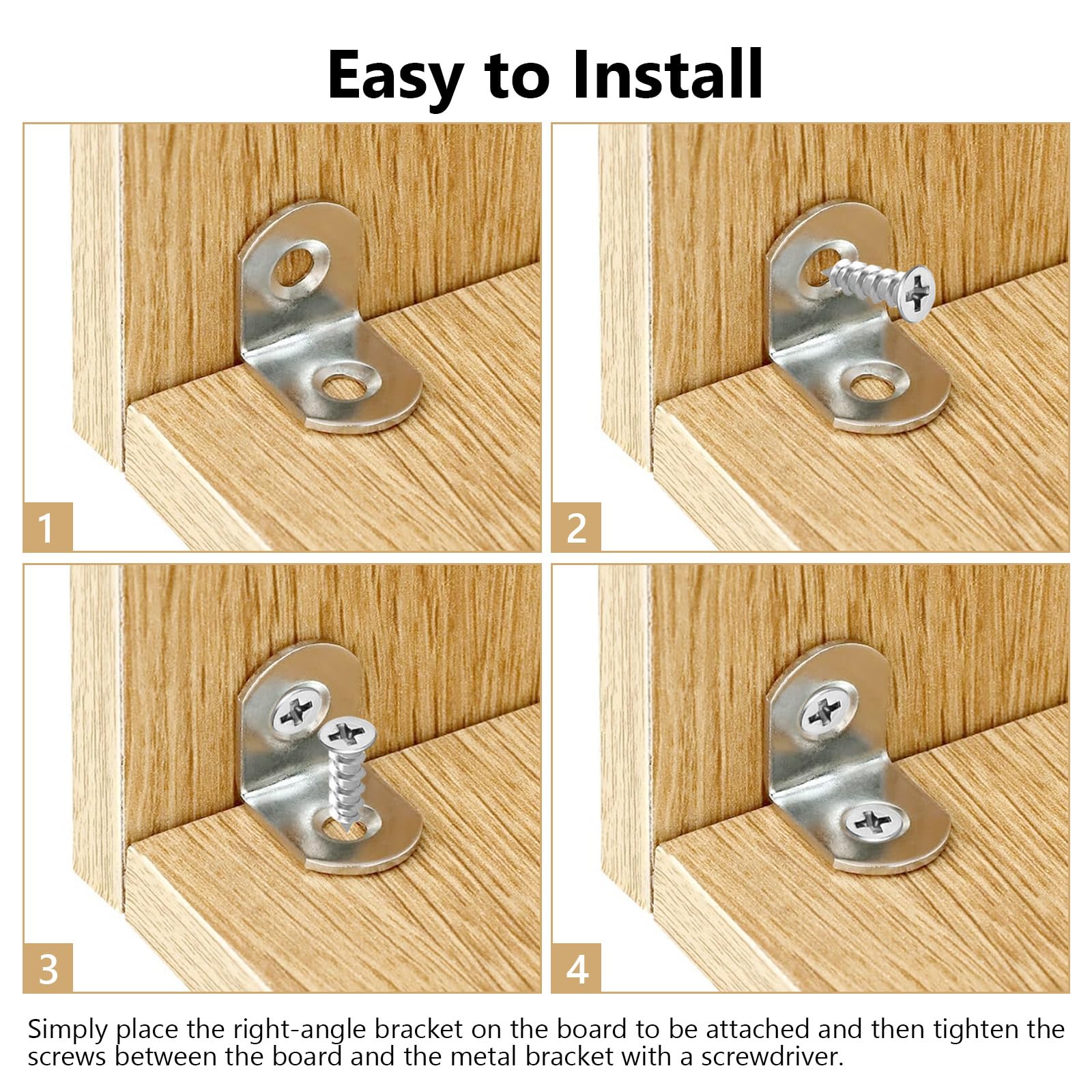 Easy to Install

1

2

3

4

Simply place the right-angle bracket on the board to be attached and then tighten the screws between the board and the metal bracket with a screwdriver.