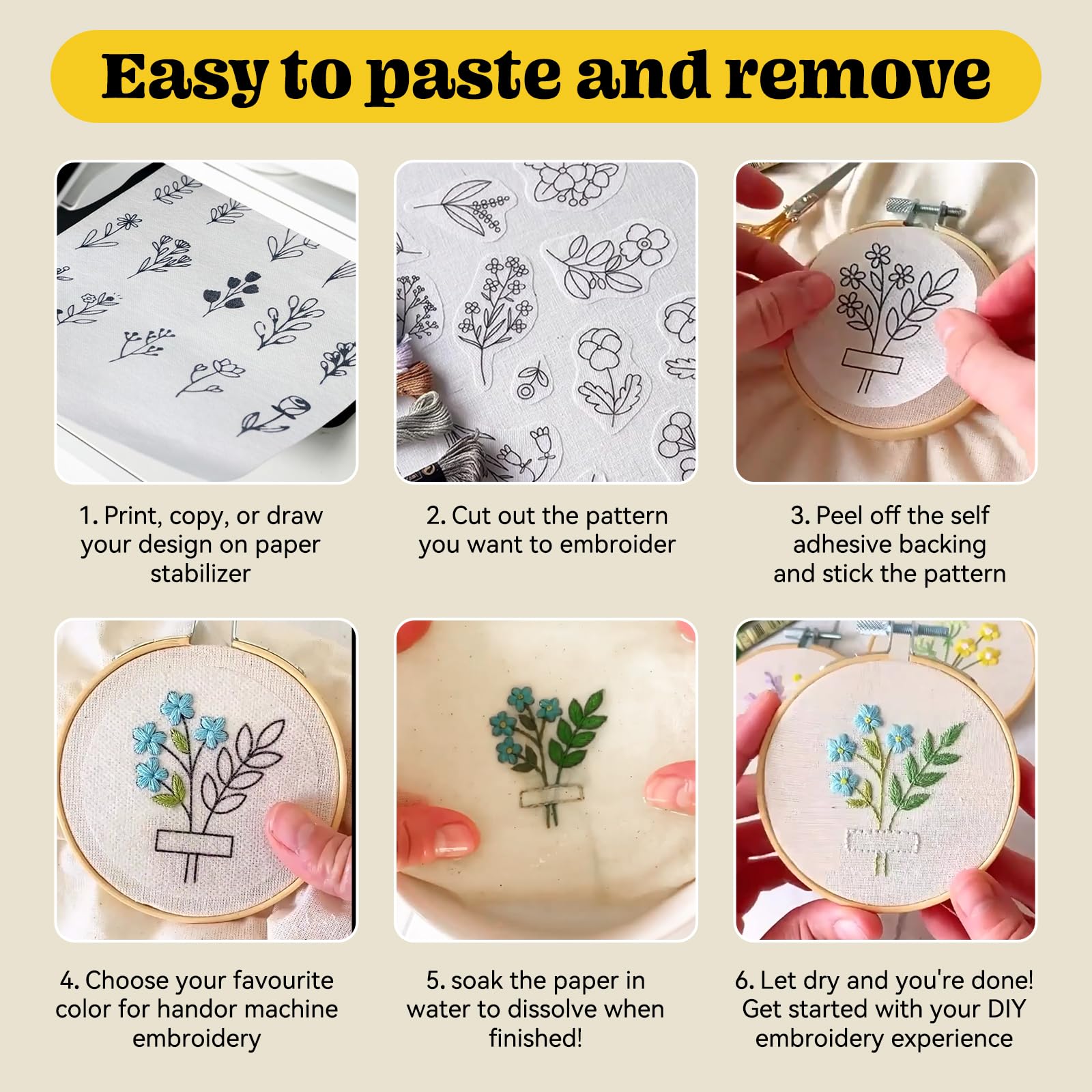 Easy to paste and remove

1. Print, copy, or draw your design on paper stabilizer

2. Cut out the pattern you want to embroider

3. Peel off the self adhesive backing and stick the pattern

4. Choose your favourite color for handor machine embroidery

5. soak the paper in water to dissolve when finished!

6. Let dry and you're done! Get started with your DIY embroidery experience