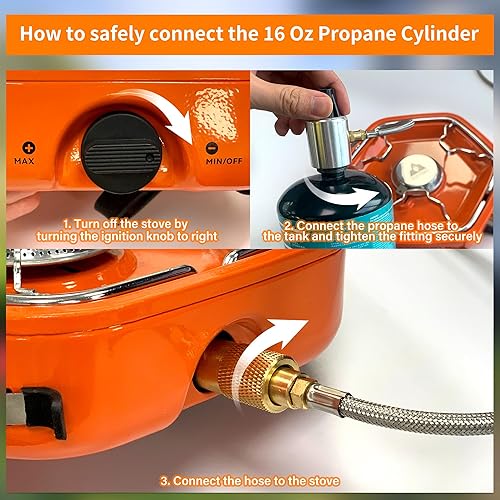 How to safely connect the 16 Oz Propane Cylinder

MAX

MIN/OFF

1. Turn off the stove by turning the ignition knob to right

2. Connect the propane hose to the tank and tighten the fitting securely

3. Connect the hose to the stove