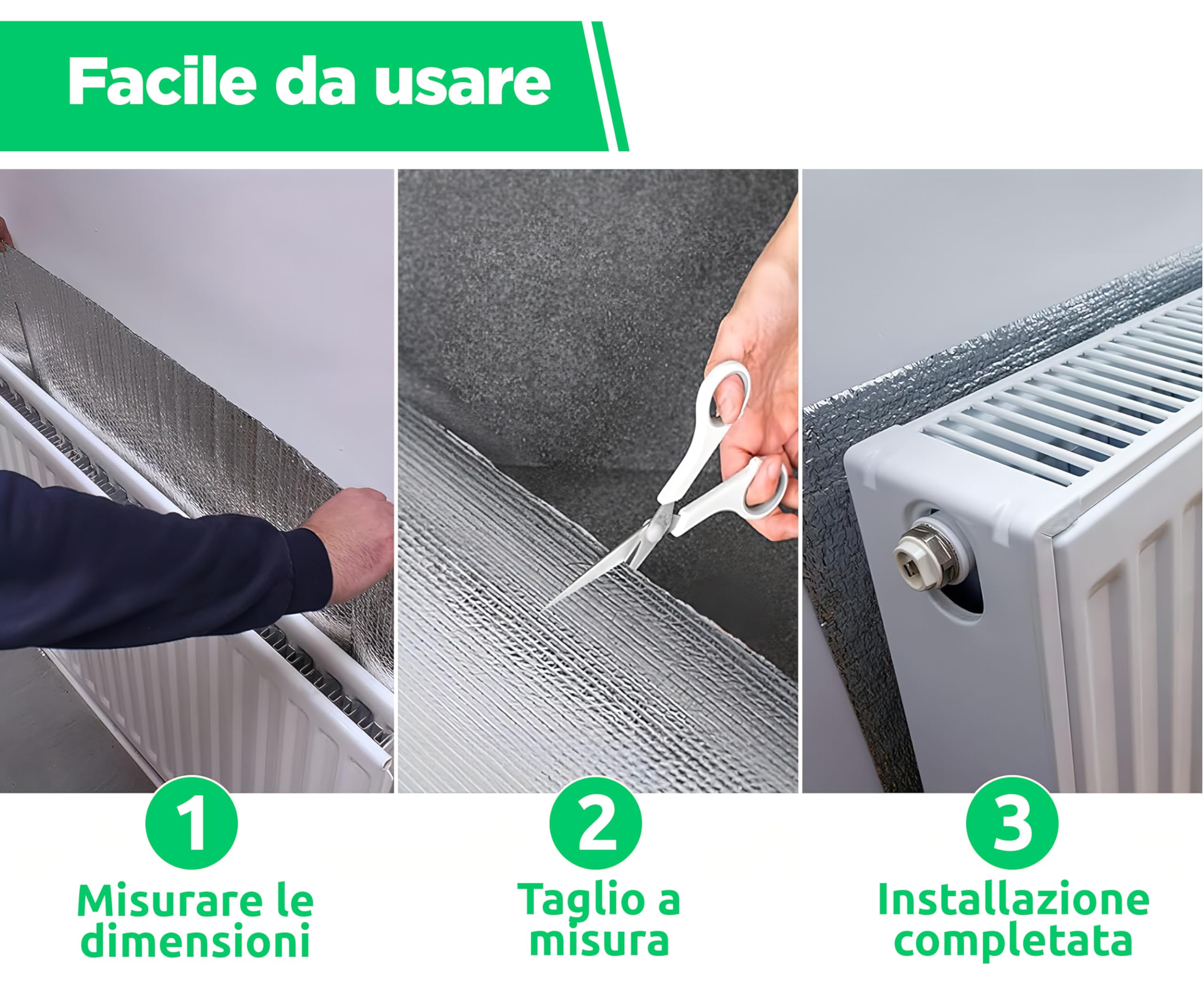 Facile da usare

1
Misurare le dimensioni

2
Taglio a misura

3
Installazione completata