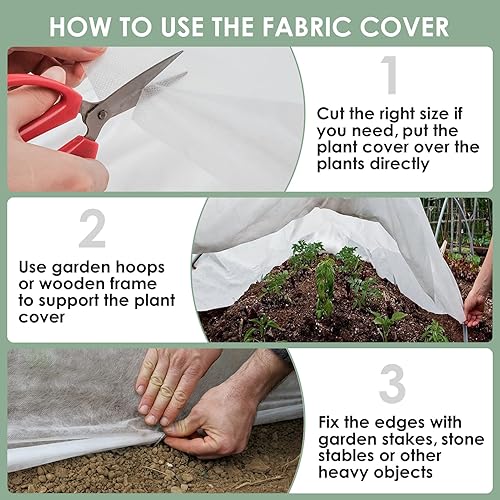 HOW TO USE THE FABRIC COVER

1

Cut the right size if you need, put the plant cover over the plants directly

2

Use garden hoops or wooden frame to support the plant cover

3

Fix the edges with garden stakes, stone stables or other heavy objects