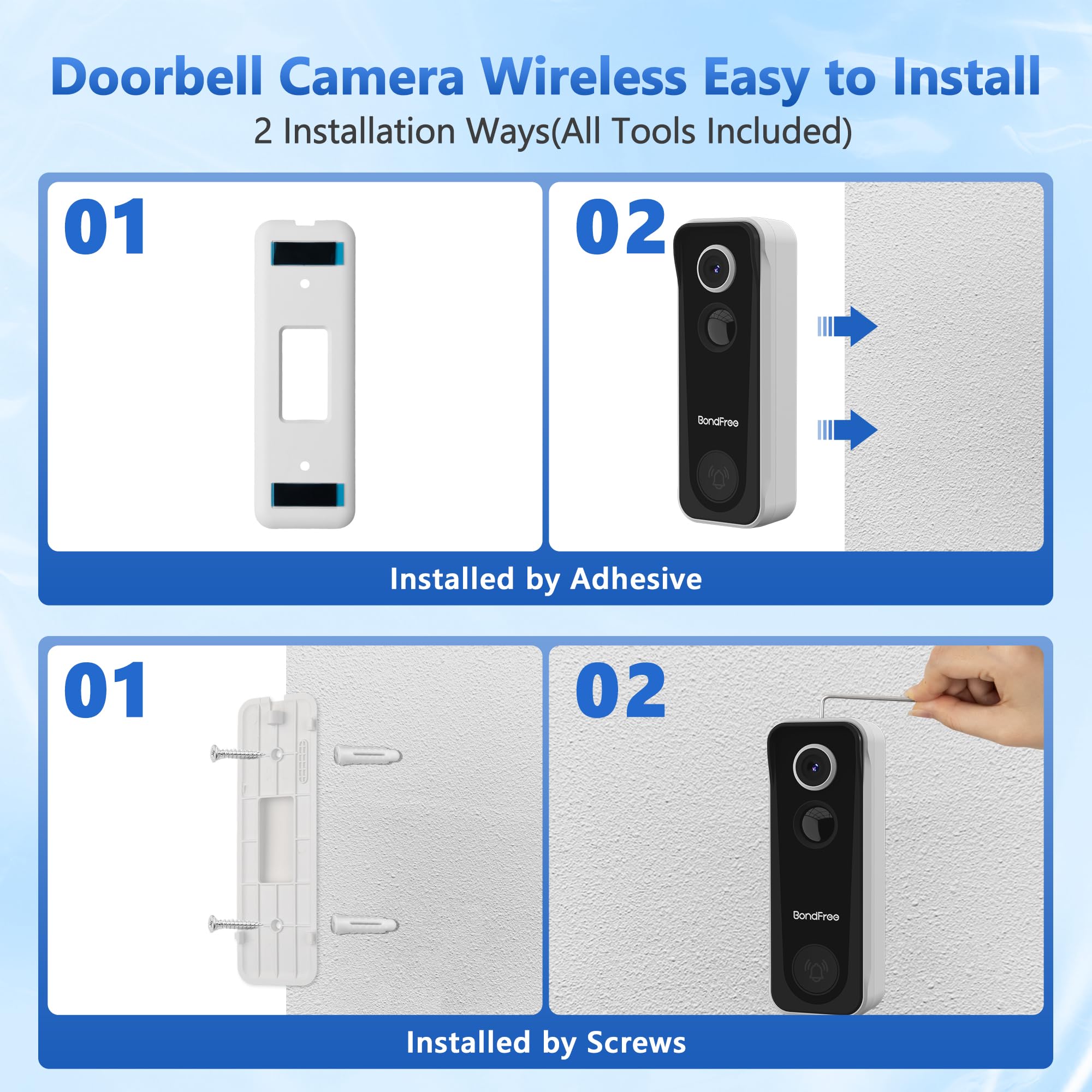 Doorbell Camera Wireless Easy to Install

2 Installation Ways(All Tools Included)

01

02

BondFree

Installed by Adhesive

01

02

BondFree

Installed by Screws