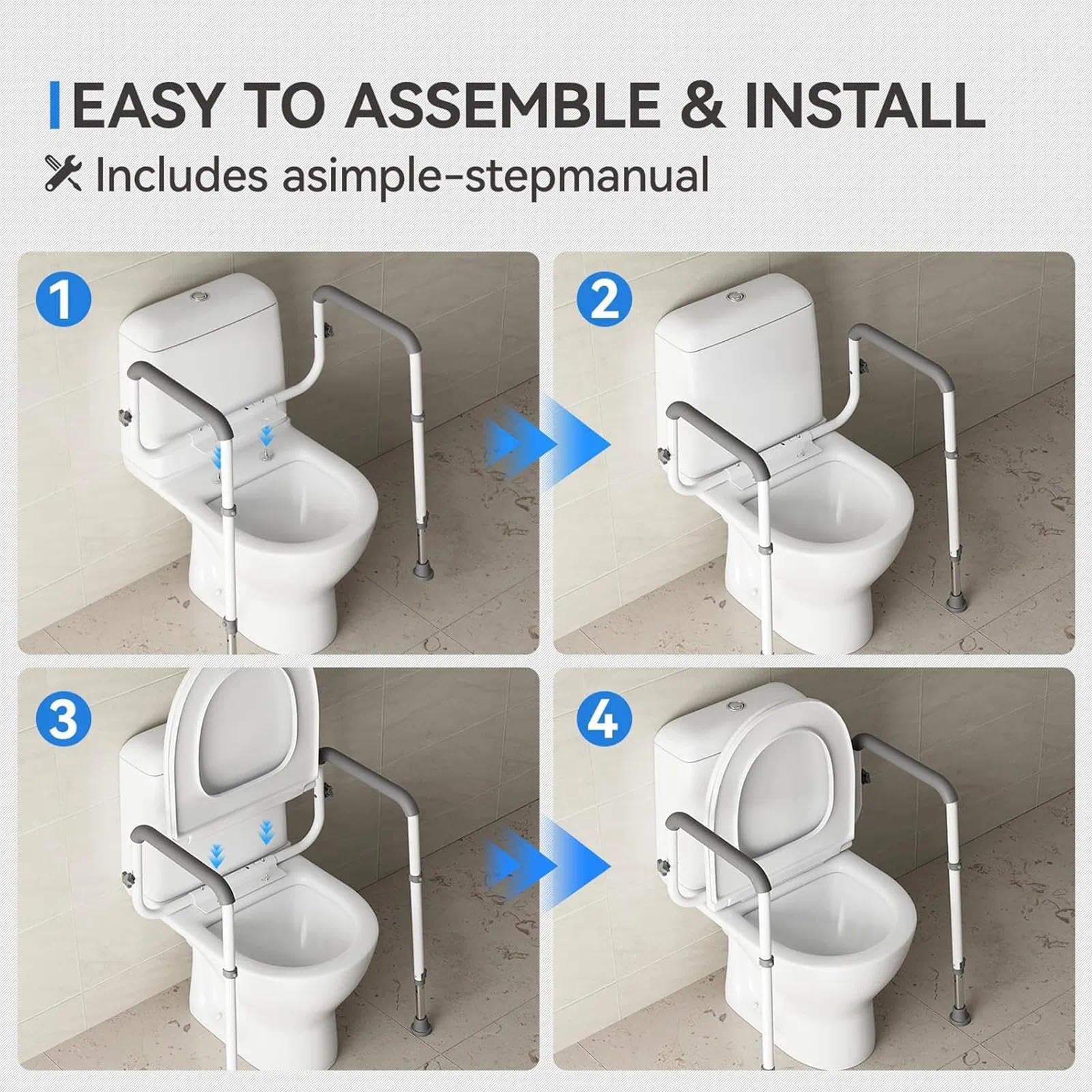 EASY TO ASSEMBLE & INSTALL

Includes asimple-stepmanual

1

2

3

4