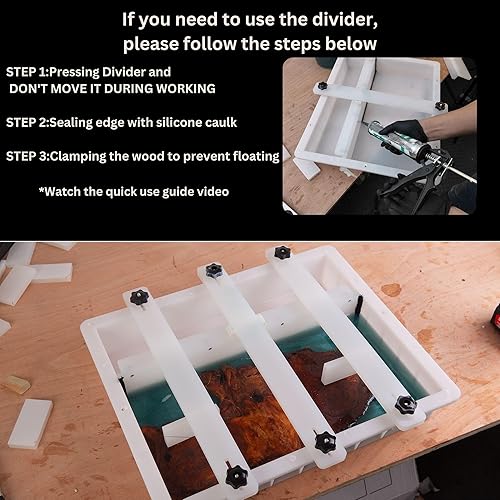 If you need to use the divider, please follow the steps below

STEP 1:Pressing Divider and DON'T MOVE IT DURING WORKING

STEP 2:Sealing edge with silicone caulk

STEP 3:Clamping the wood to prevent floating

*Watch the quick use guide video