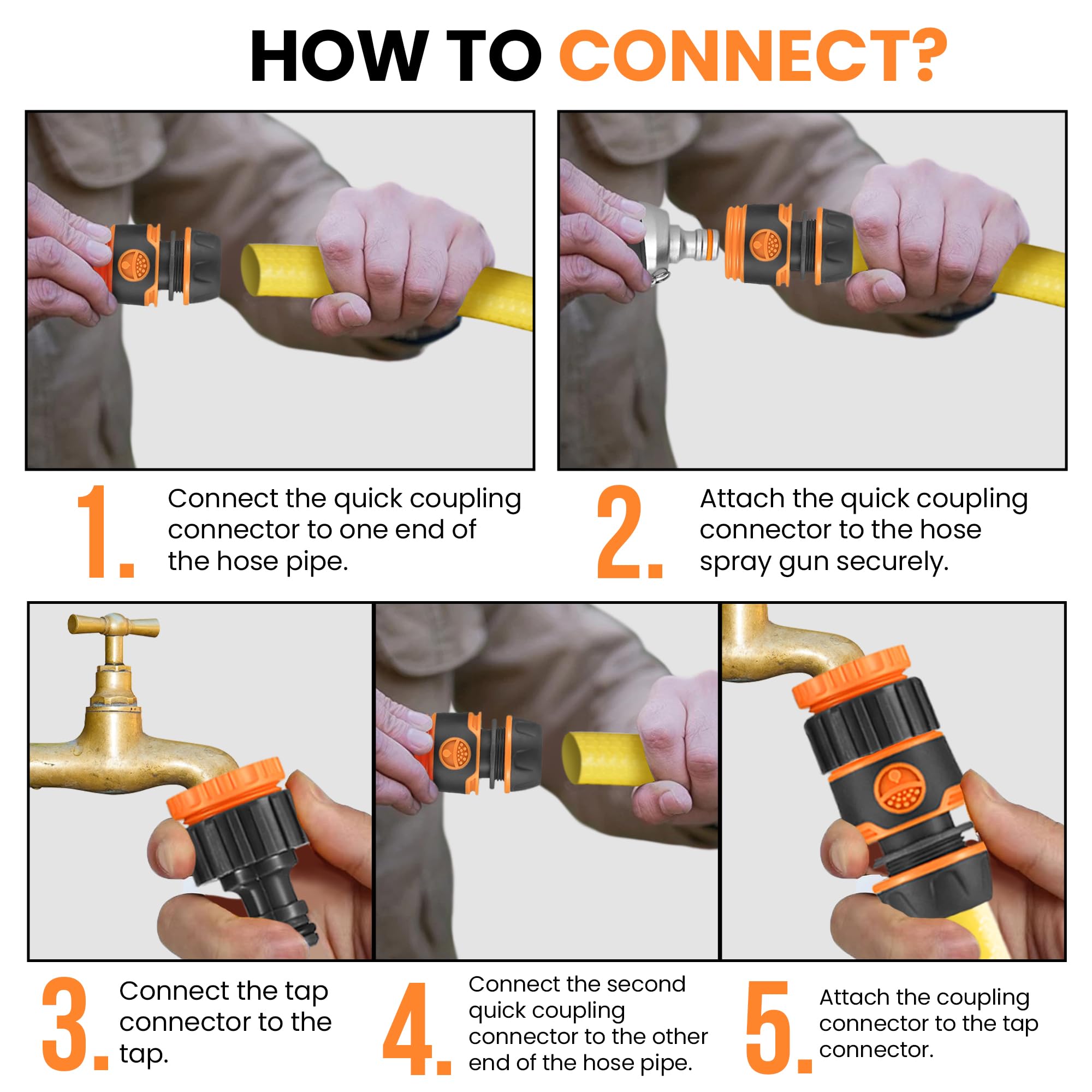 HOW TO CONNECT?

1. Connect the quick coupling connector to one end of the hose pipe.

2. Attach the quick coupling connector to the hose spray gun securely.

3. Connect the tap connector to the tap.

4. Connect the second quick coupling connector to the other end of the hose pipe.

5. Attach the coupling connector to the tap connector.