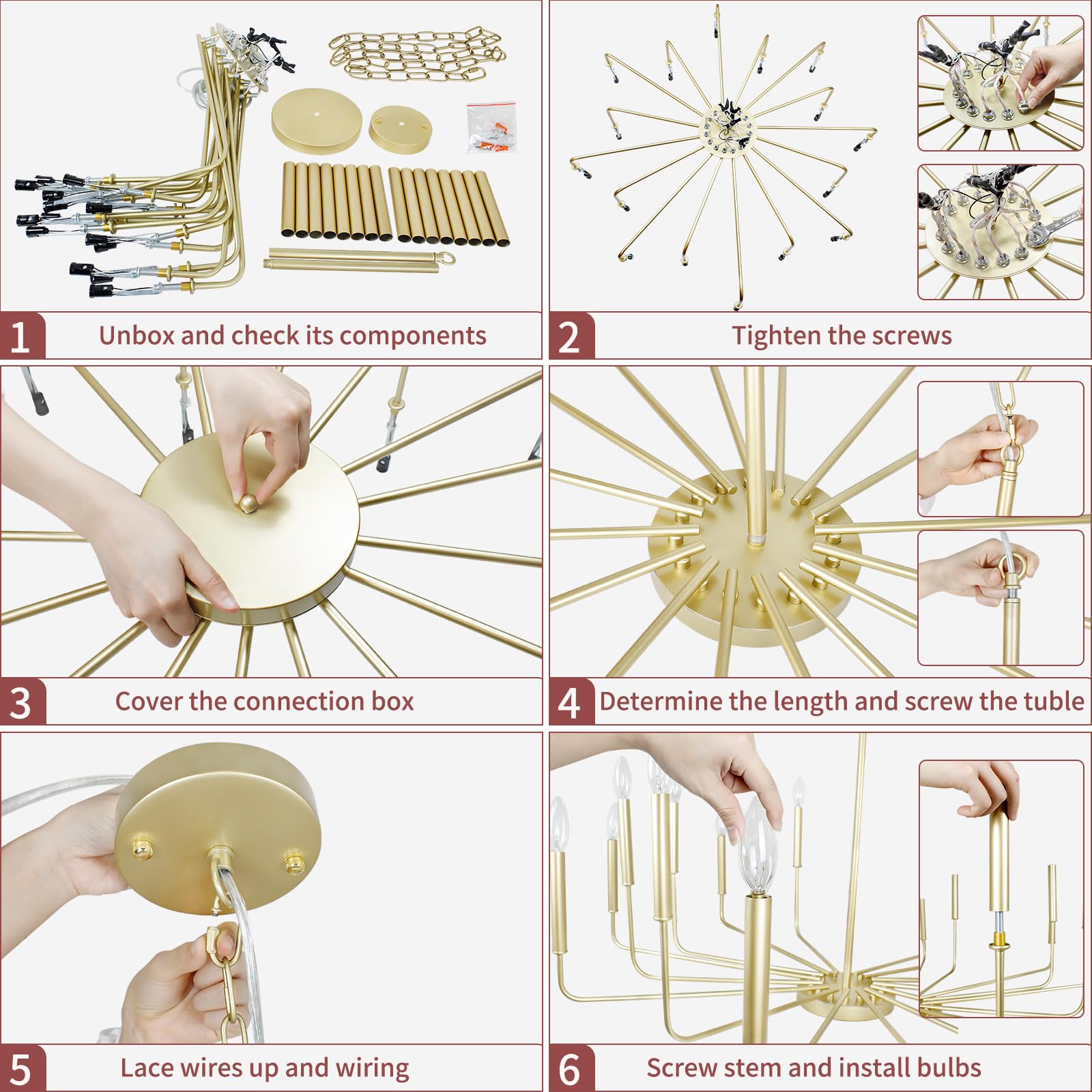 1 Unbox and check its components

2 Tighten the screws

3 Cover the connection box

4 Determine the length and screw the tuble

5 Lace wires up and wiring

6 Screw stem and install bulbs