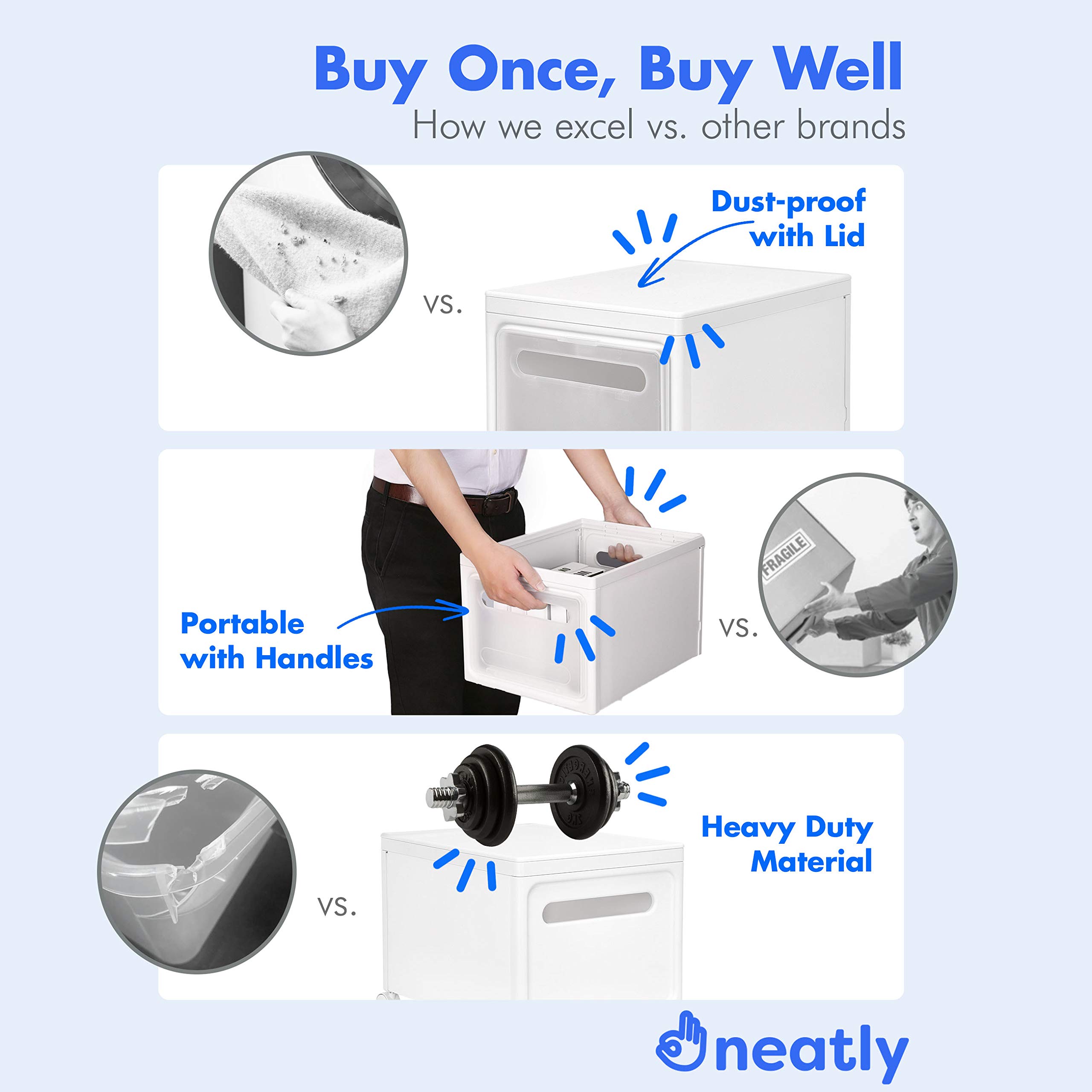 Buy Once, Buy Well
How we excel vs. other brands

vs.

Dust-proof with Lid

Portable with Handles

vs.

FRAGILE

vs.

Heavy Duty Material

neatly