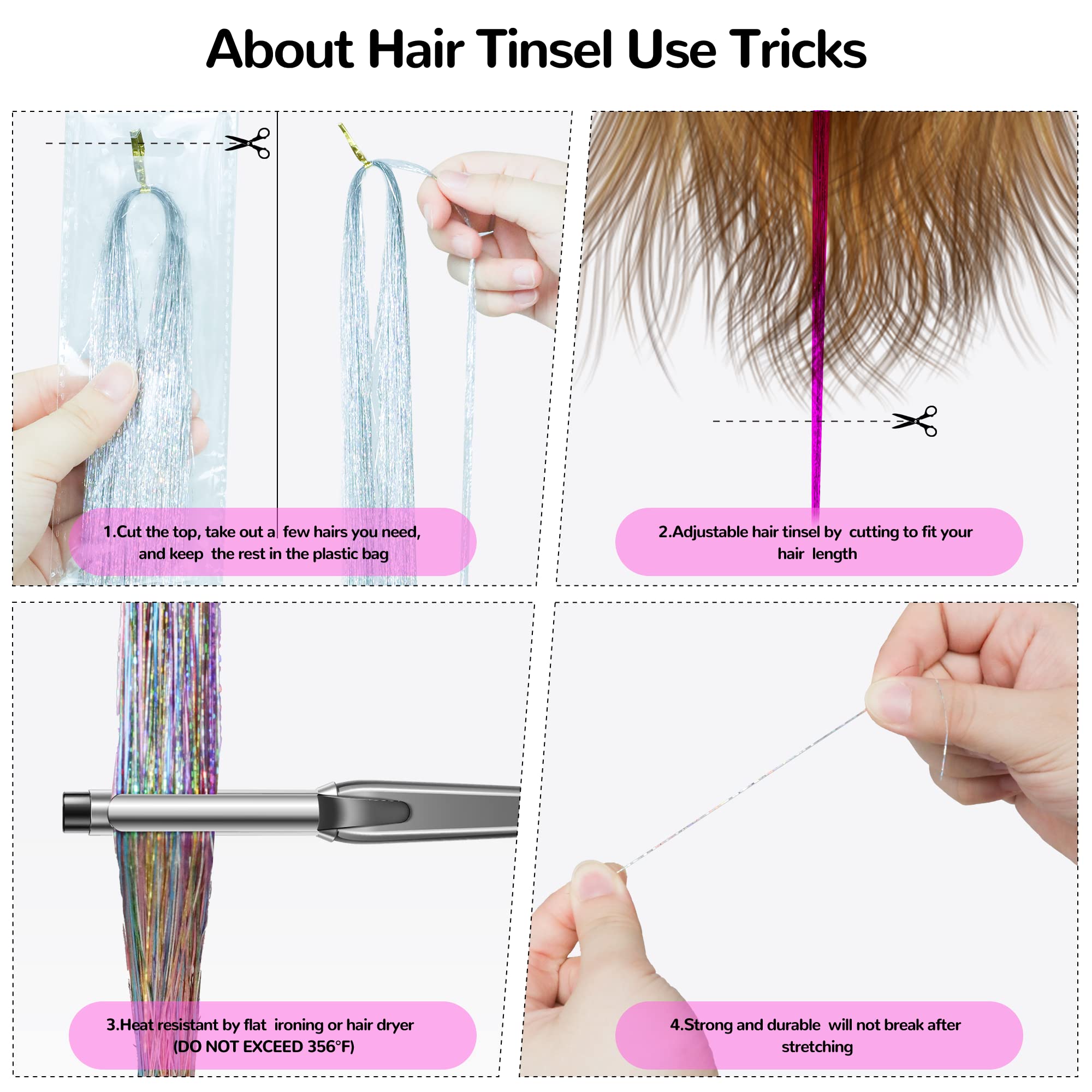 About Hair Tinsel Use Tricks

1.Cut the top, take out a few hairs you need, and keep the rest in the plastic bag

2.Adjustable hair tinsel by cutting to fit your hair length

3.Heat resistant by flat ironing or hair dryer (DO NOT EXCEED 356°F)

4.Strong and durable will not break after stretching