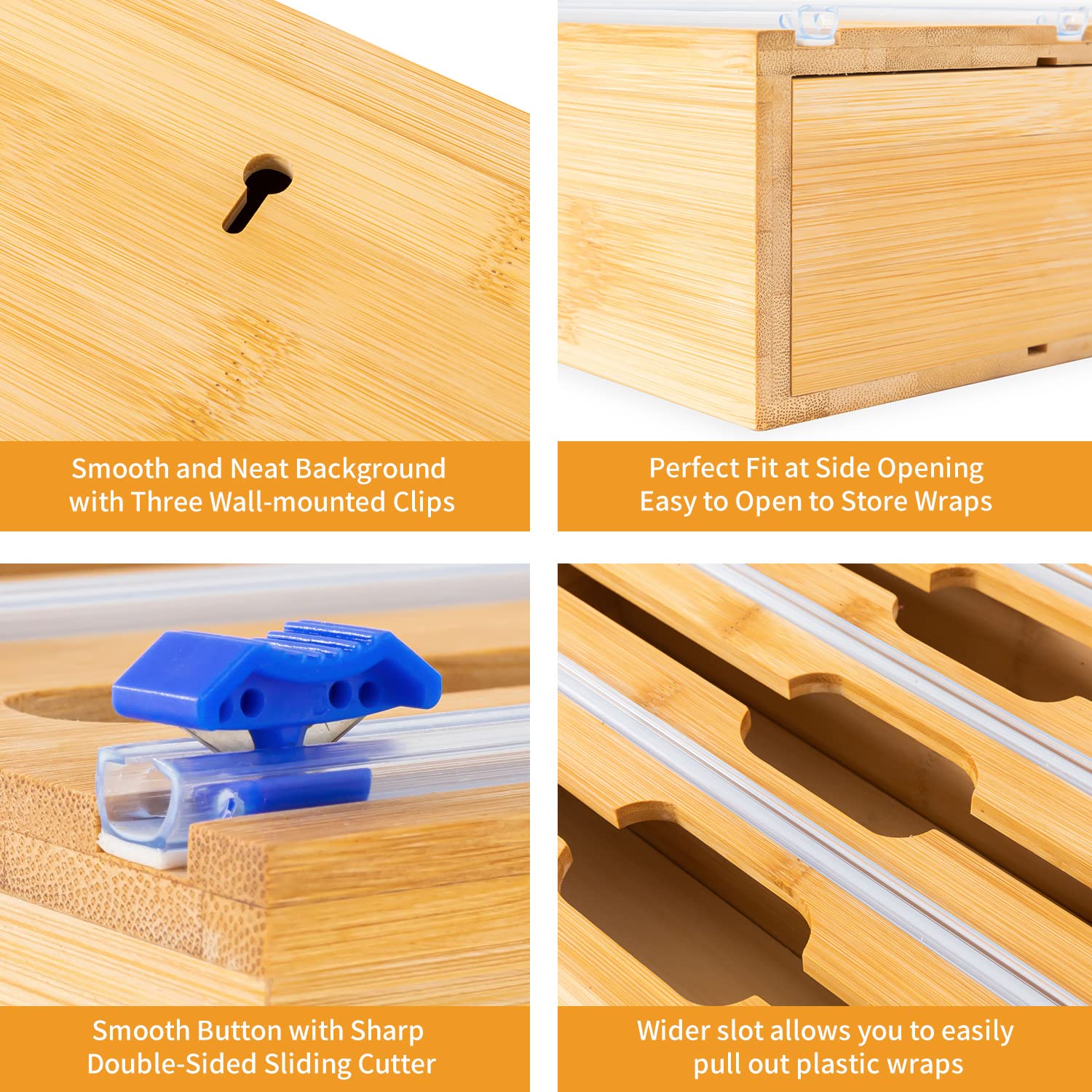 Smooth and Neat Background
with Three Wall-mounted Clips

Perfect Fit at Side Opening
Easy to Open to Store Wraps

Smooth Button with Sharp
Double-Sided Sliding Cutter

Wider slot allows you to easily
pull out plastic wraps