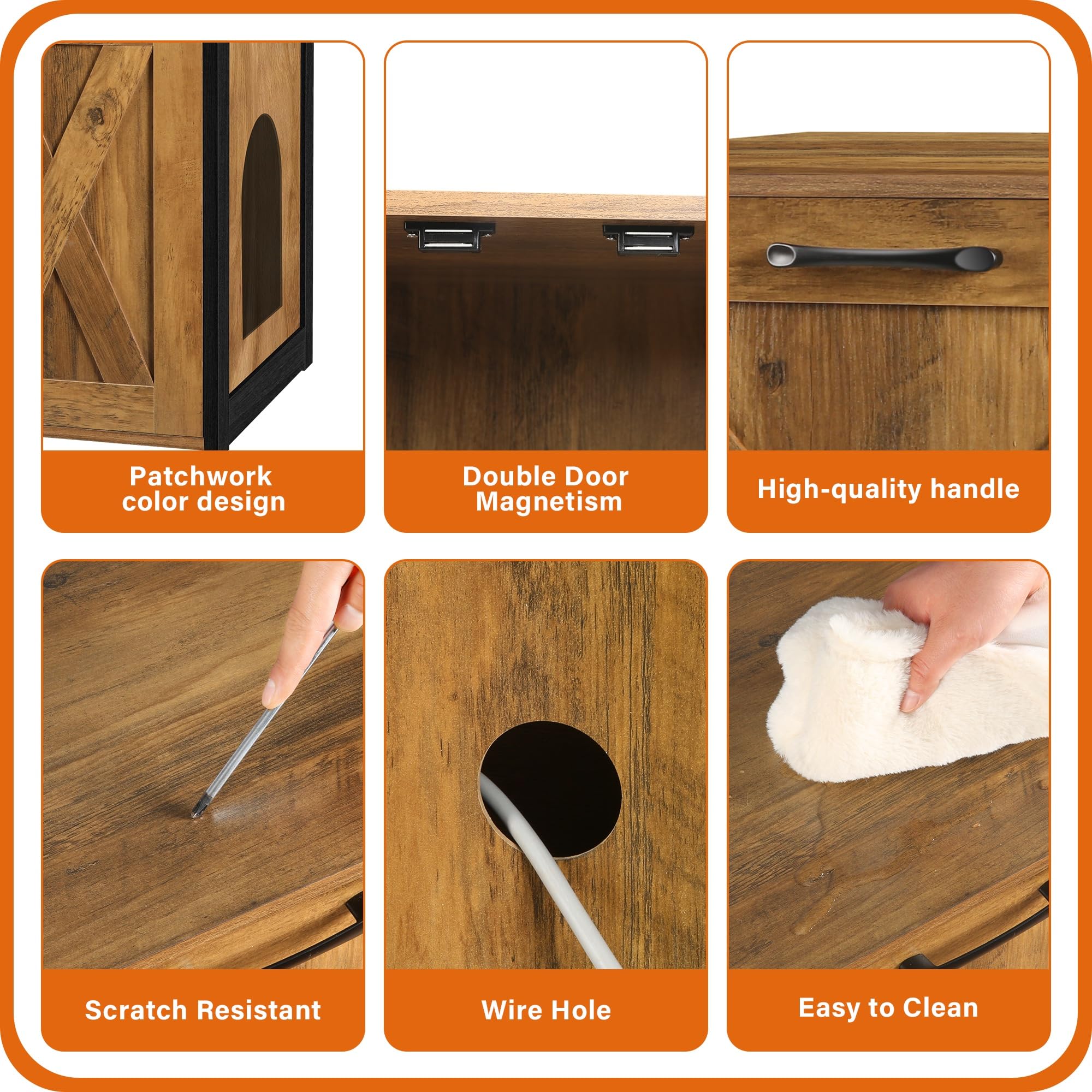 Patchwork color design

Double Door Magnetism

High-quality handle

Scratch Resistant

Wire Hole

Easy to Clean