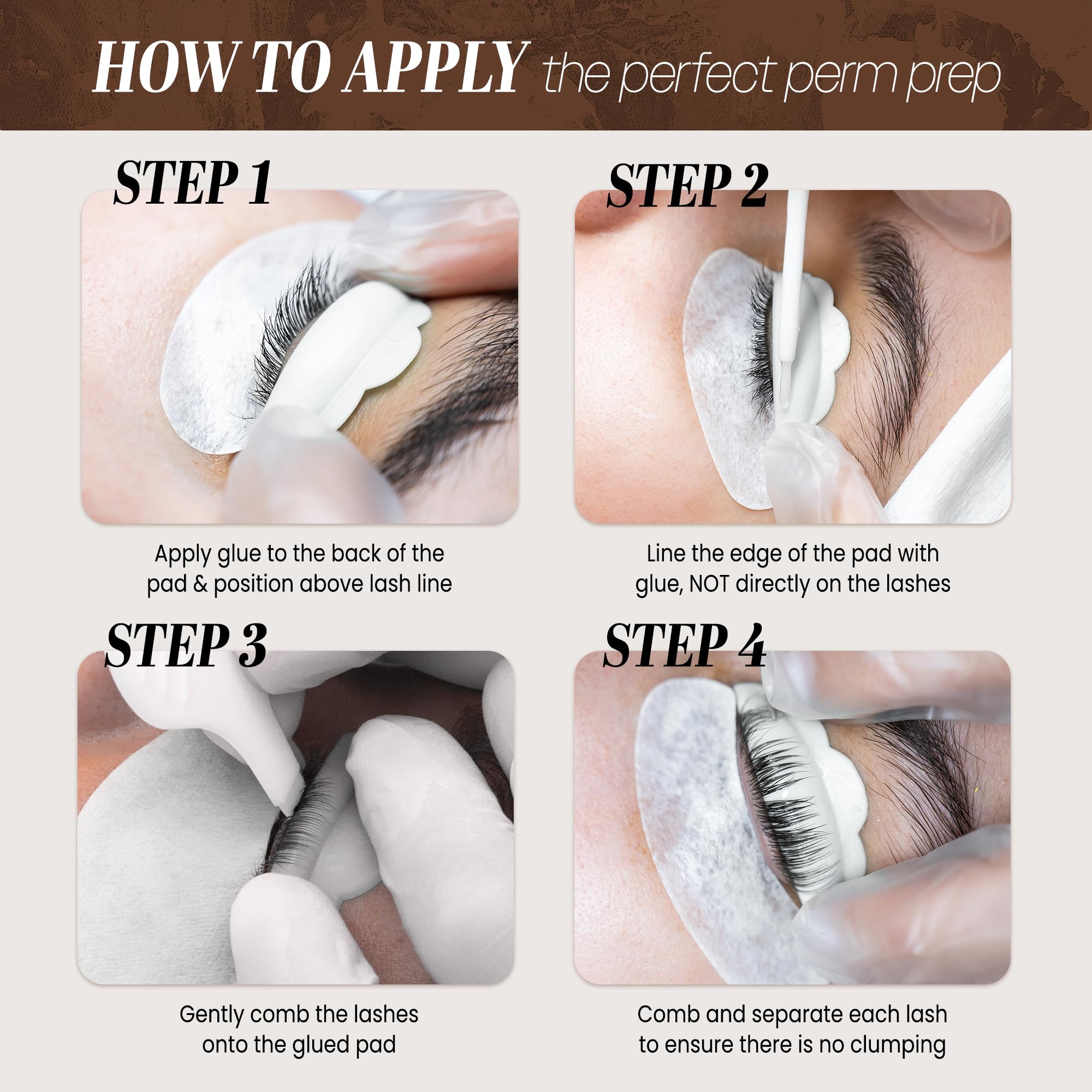 HOW TO APPLY the perfect perm prep

STEP 1

Apply glue to the back of the pad & position above lash line

STEP 2

Line the edge of the pad with glue, NOT directly on the lashes

STEP 3

Gently comb the lashes onto the glued pad

STEP 4

Comb and separate each lash to ensure there is no clumping