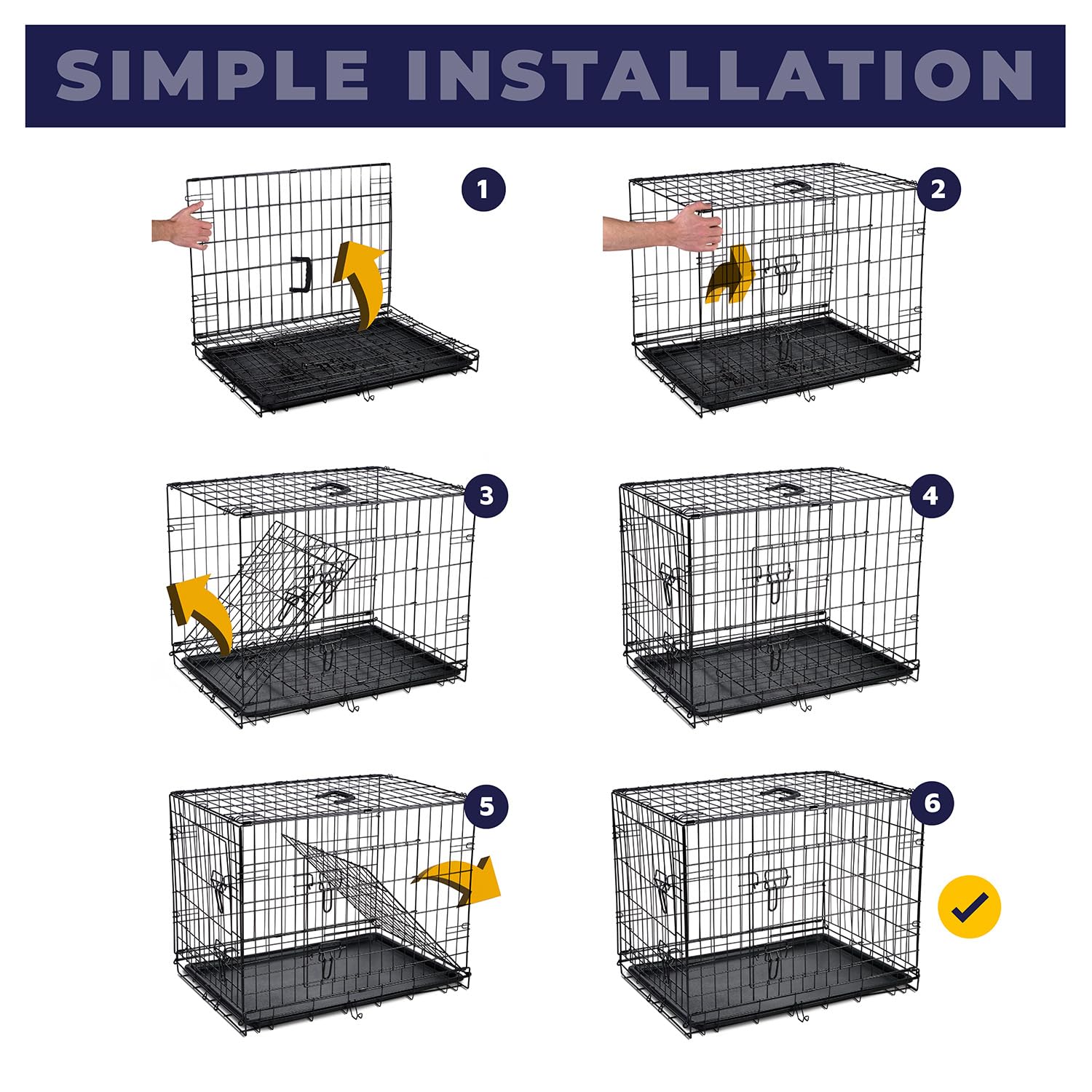 SIMPLE INSTALLATION

1

2

3

4

5

6