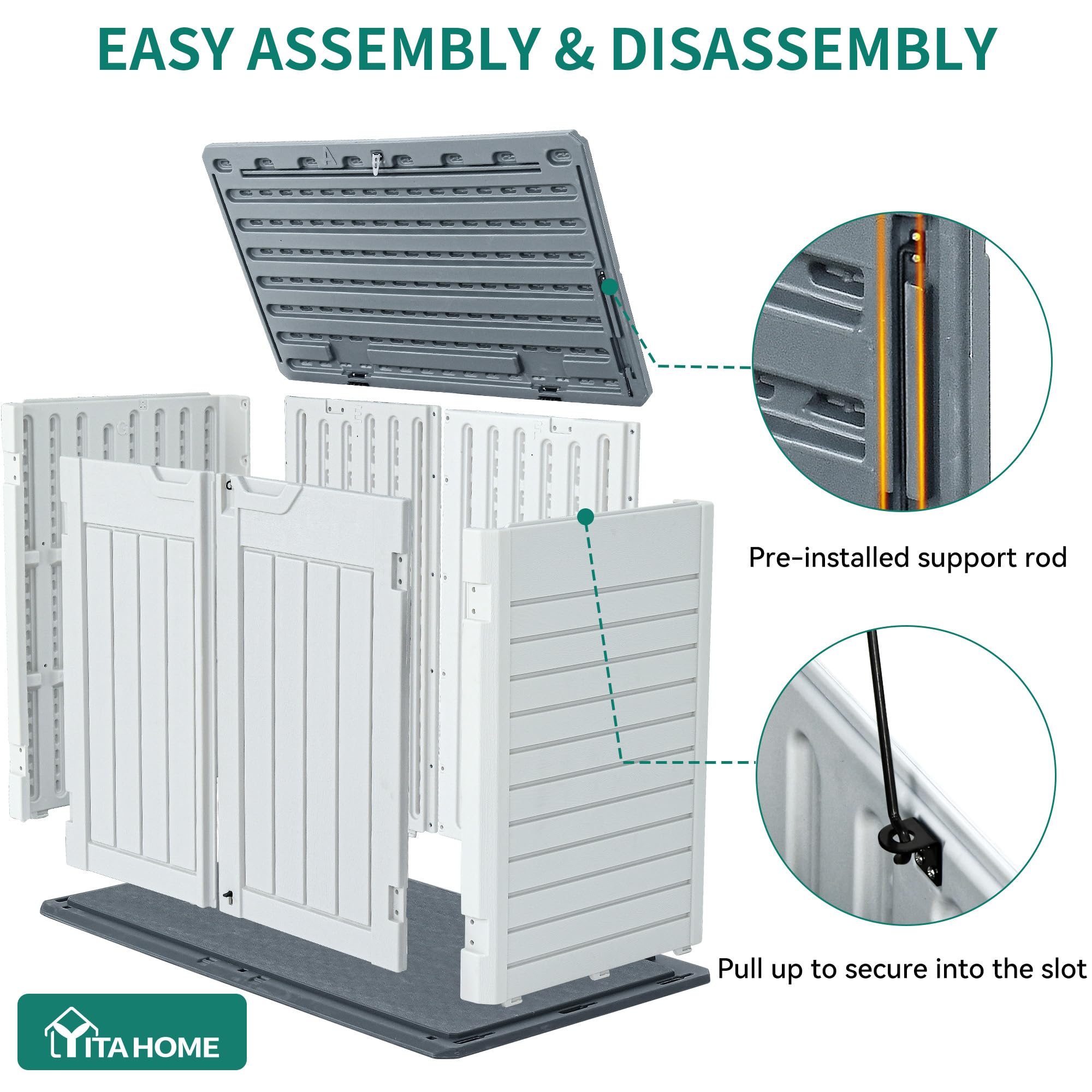 EASY ASSEMBLY & DISASSEMBLY

Pre-installed support rod

Pull up to secure into the slot

YITAHOME