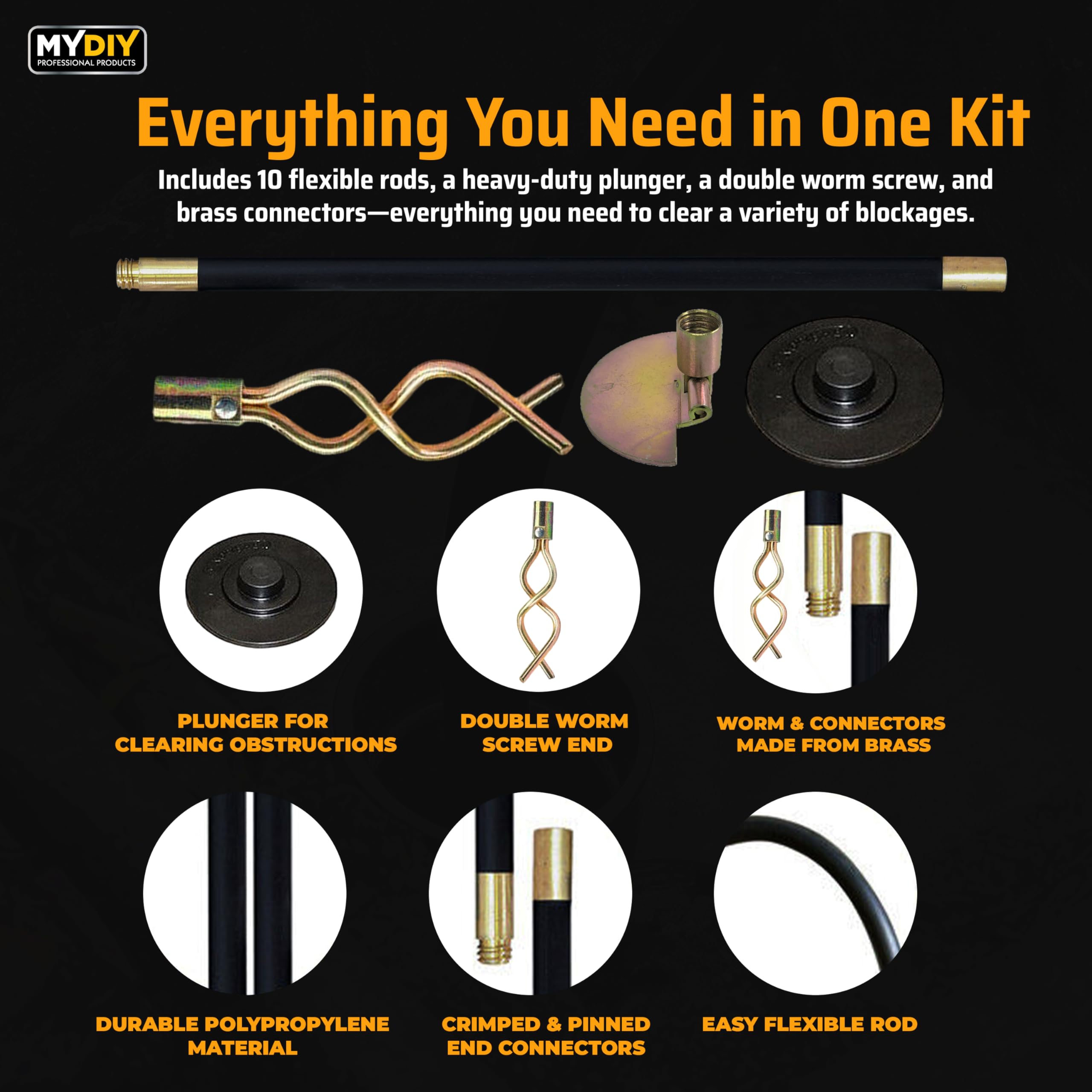 MYDIY
PROFESSIONAL PRODUCTS

Everything You Need in One Kit

Includes 10 flexible rods, a heavy-duty plunger, a double worm screw, and brass connectors—everything you need to clear a variety of blockages.

PLUNGER FOR CLEARING OBSTRUCTIONS

DOUBLE WORM SCREW END

WORM & CONNECTORS MADE FROM BRASS

DURABLE POLYPROPYLENE MATERIAL

CRIMPED & PINNED END CONNECTORS

EASY FLEXIBLE ROD