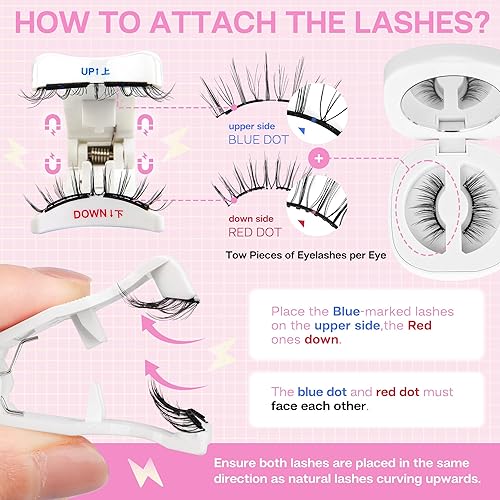 HOW TO ATTACH THE LASHES?

UP↑上

DOWN↓下

upper side
BLUE DOT

down side
RED DOT

Tow Pieces of Eyelashes per Eye

Place the Blue-marked lashes on the upper side,the Red ones down.

The blue dot and red dot must face each other.

Ensure both lashes are placed in the same direction as natural lashes curving upwards.