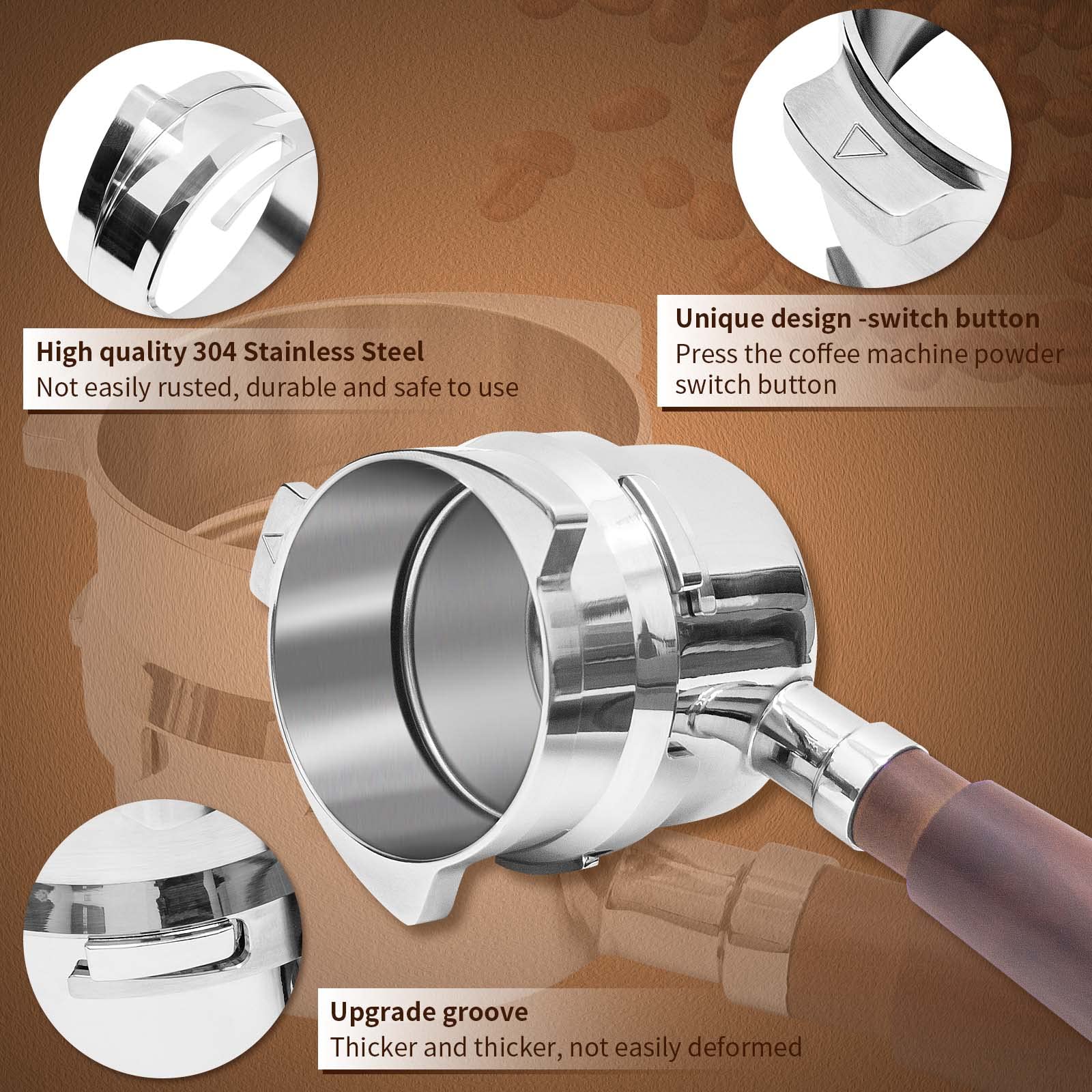 High quality 304 Stainless Steel
Not easily rusted, durable and safe to use

Unique design -switch button
Press the coffee machine powder switch button

Upgrade groove
Thicker and thicker, not easily deformed