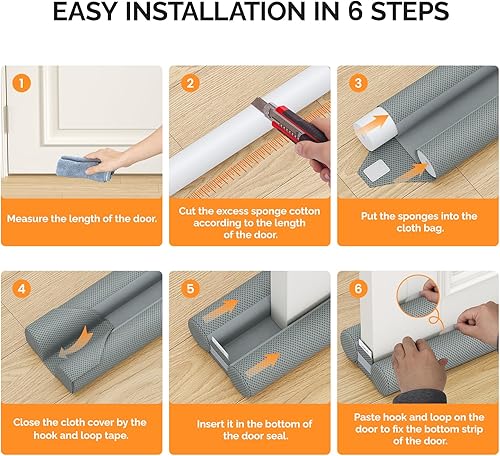 EASY INSTALLATION IN 6 STEPS

1

Measure the length of the door.

2

Cut the excess sponge cotton according to the length of the door.

3

Put the sponges into the cloth bag.

4

Close the cloth cover by the hook and loop tape.

5

Insert it in the bottom of the door seal.

6

Paste hook and loop on the door to fix the bottom strip of the door.