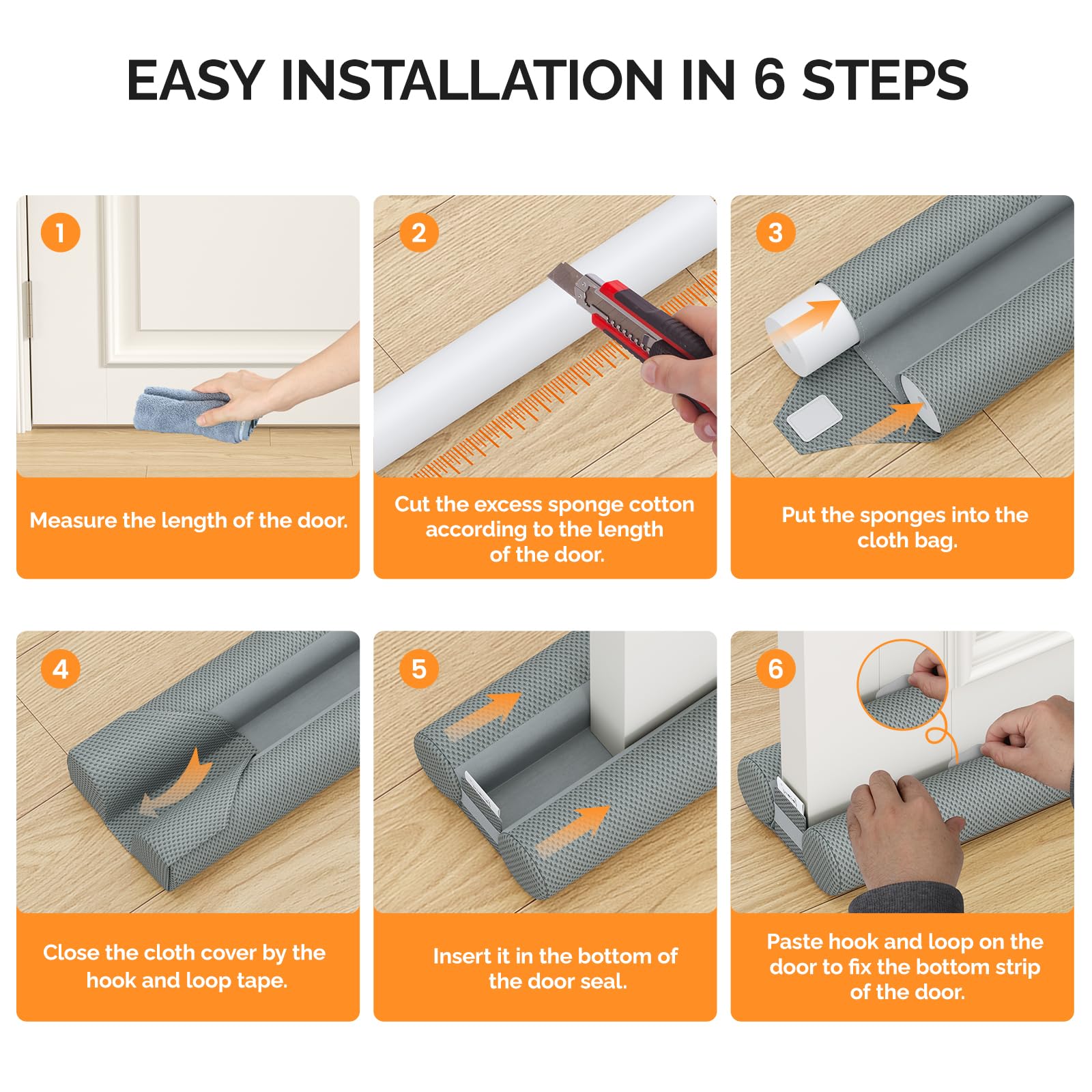 EASY INSTALLATION IN 6 STEPS

1

Measure the length of the door.

2

Cut the excess sponge cotton according to the length of the door.

3

Put the sponges into the cloth bag.

4

Close the cloth cover by the hook and loop tape.

5

Insert it in the bottom of the door seal.

6

Paste hook and loop on the door to fix the bottom strip of the door.