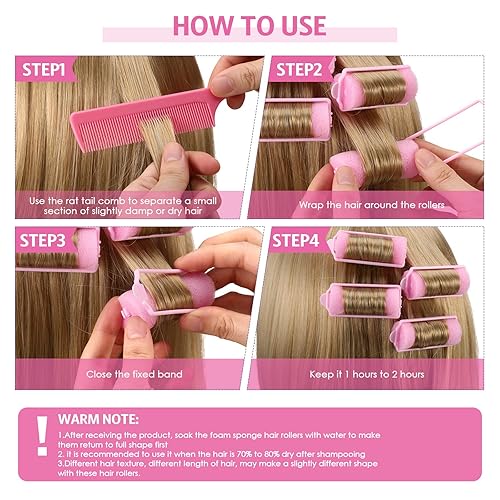 HOW TO USE

STEP1

Use the rat tail comb to separate a small section of slightly damp or dry hair

STEP2

Wrap the hair around the rollers

STEP3

Close the fixed band

STEP4

Keep it 1 hours to 2 hours

!

WARM NOTE:

1.After receiving the product, soak the foam sponge hair rollers with water to make them return to full shape first
2. It is recommended to use it when the hair is 70% to 80% dry after shampooing
3.Different hair texture, different length of hair, may make a slightly different shape with these hair rollers.