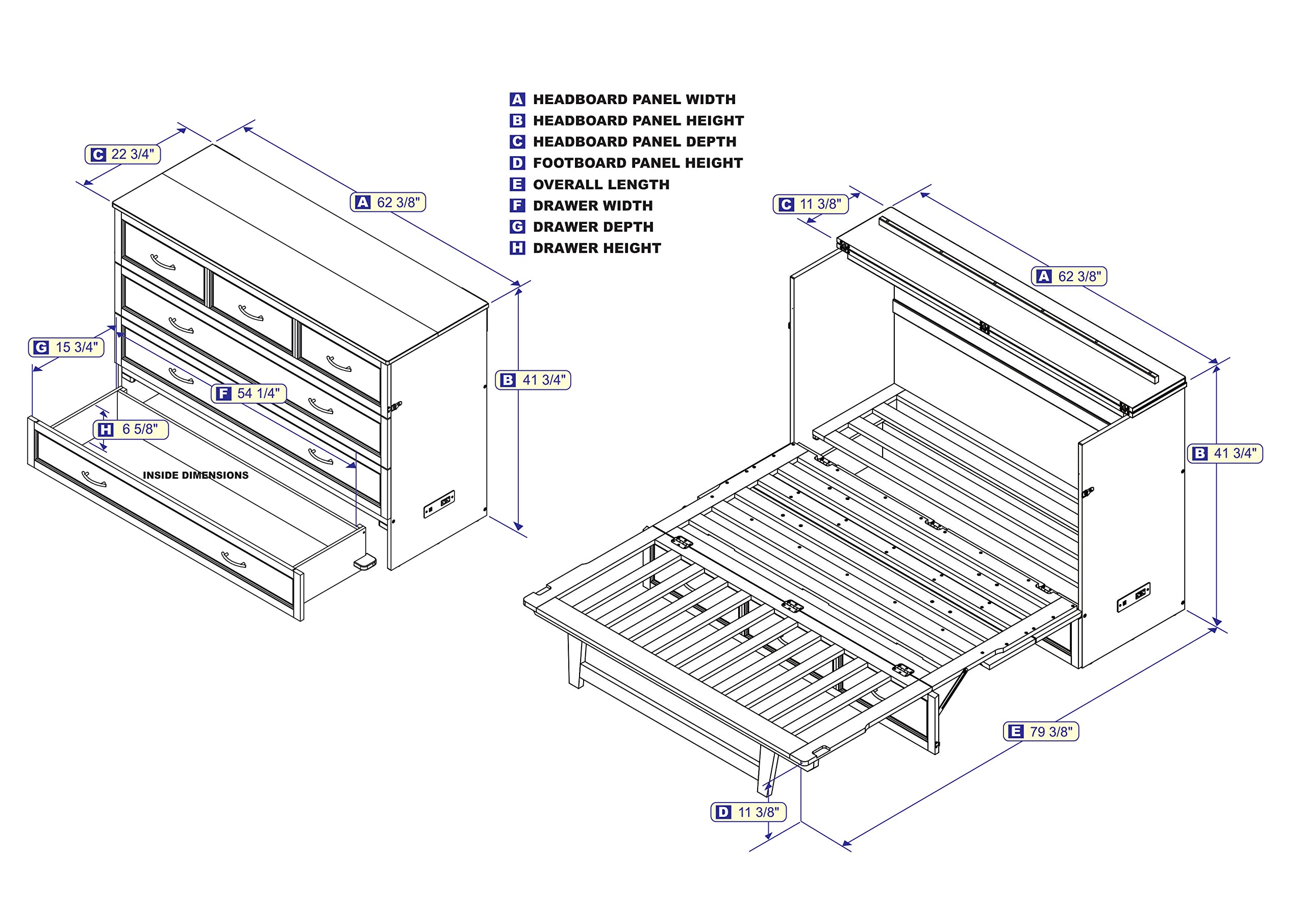 A HEADBOARD PANEL WIDTH
B HEADBOARD PANEL HEIGHT
C HEADBOARD PANEL DEPTH
D FOOTBOARD PANEL HEIGHT
E OVERALL LENGTH
F DRAWER WIDTH
G DRAWER DEPTH
H DRAWER HEIGHT

C 22 3/4"
A 62 3/8"
G 15 3/4"
B 41 3/4"
F 54 1/4"
H 6 5/8"
INSIDE DIMENSIONS

C 11 3/8"
A 62 3/8"
B 41 3/4"
E 79 3/8"
D 11 3/8"