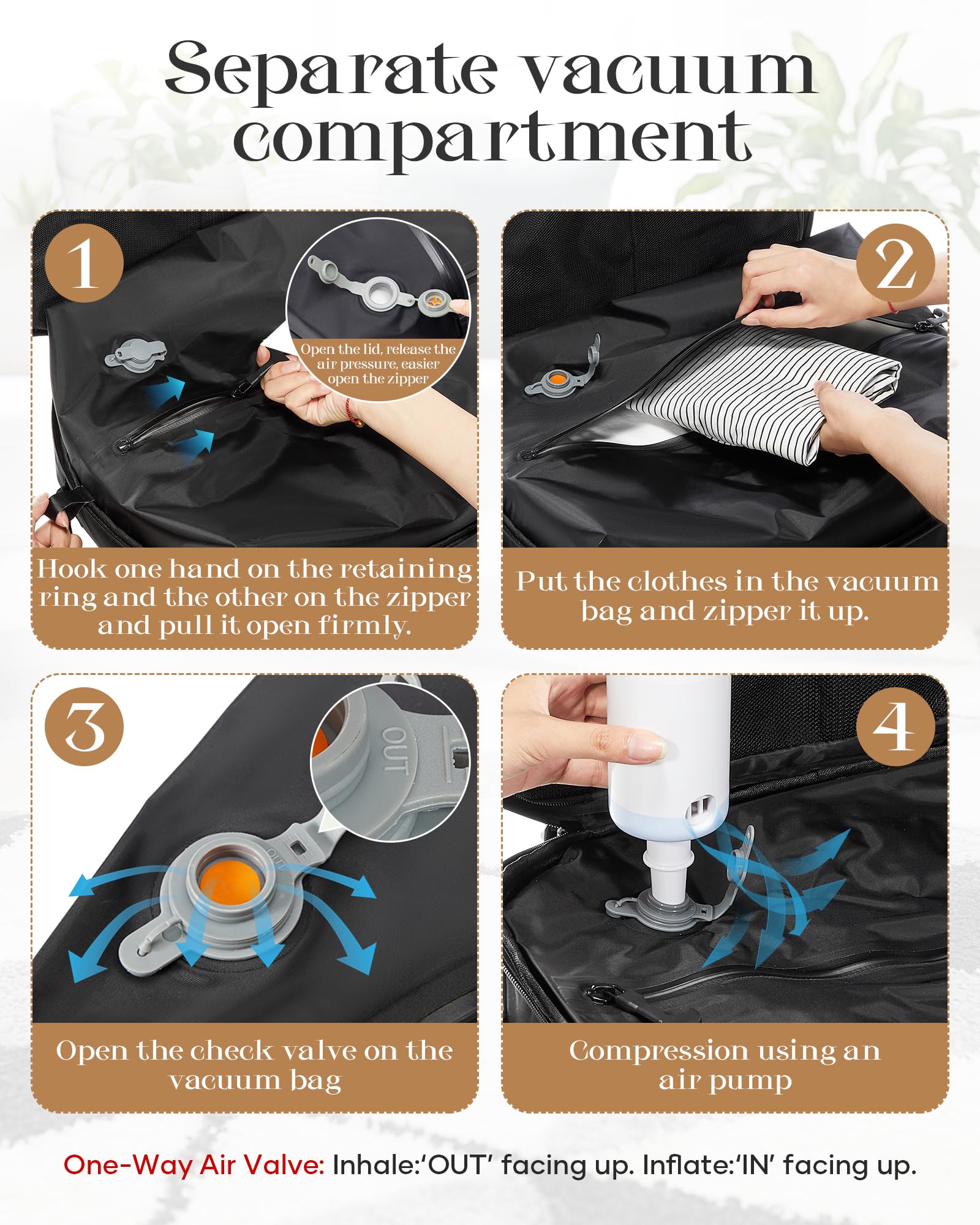 Separate vacuum compartment

1

Open the lid, release the air pressure, easier open the zipper

Hook one hand on the retaining ring and the other on the zipper and pull it open firmly.

2

Put the clothes in the vacuum bag and zipper it up.

3

OUT

Open the check valve on the vacuum bag

4

Compression using an air pump

One-Way Air Valve: Inhale:'OUT' facing up. Inflate:'IN' facing up.