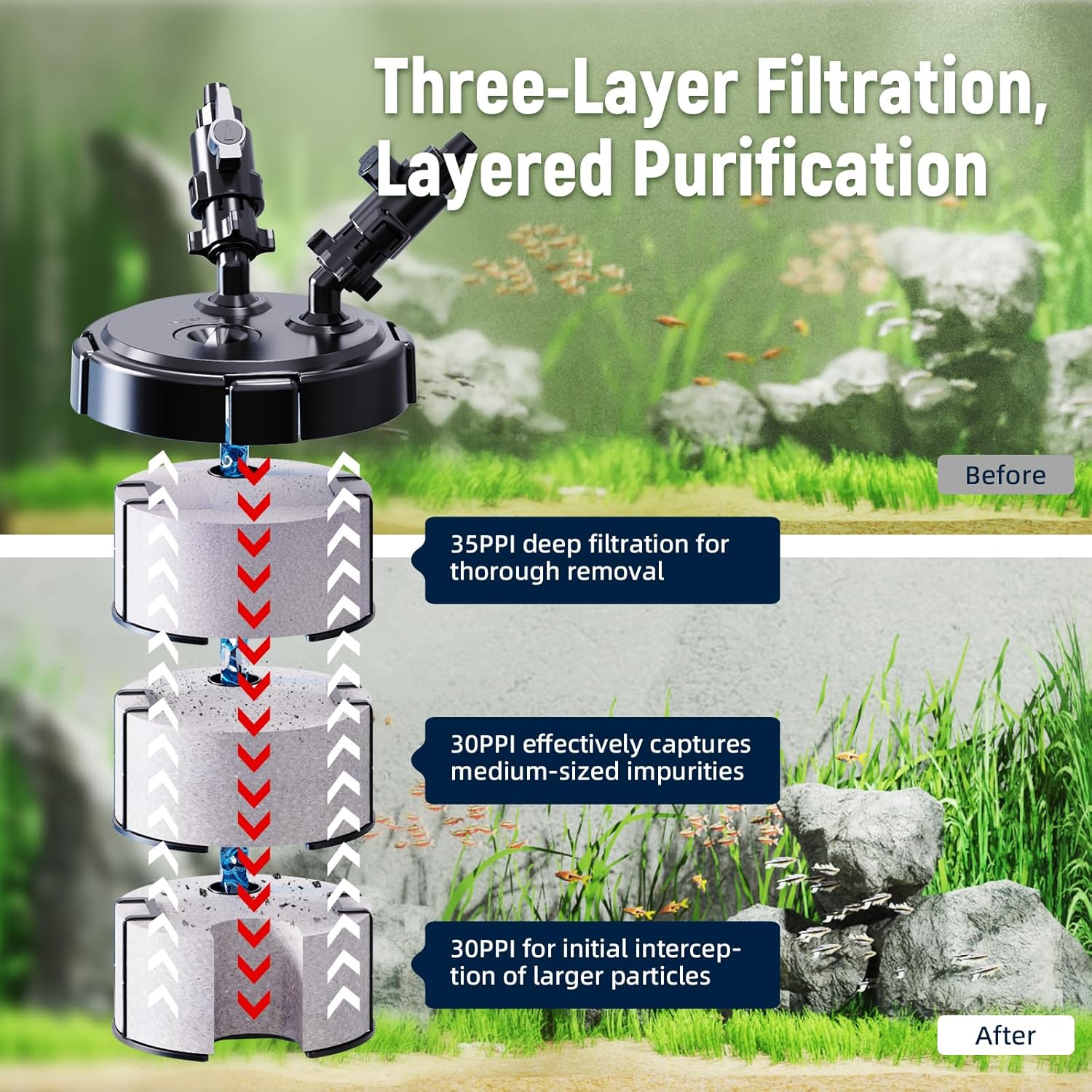 Three-Layer Filtration, Layered Purification

Before

35PPI deep filtration for thorough removal

30PPI effectively captures medium-sized impurities

30PPI for initial interception of larger particles

After