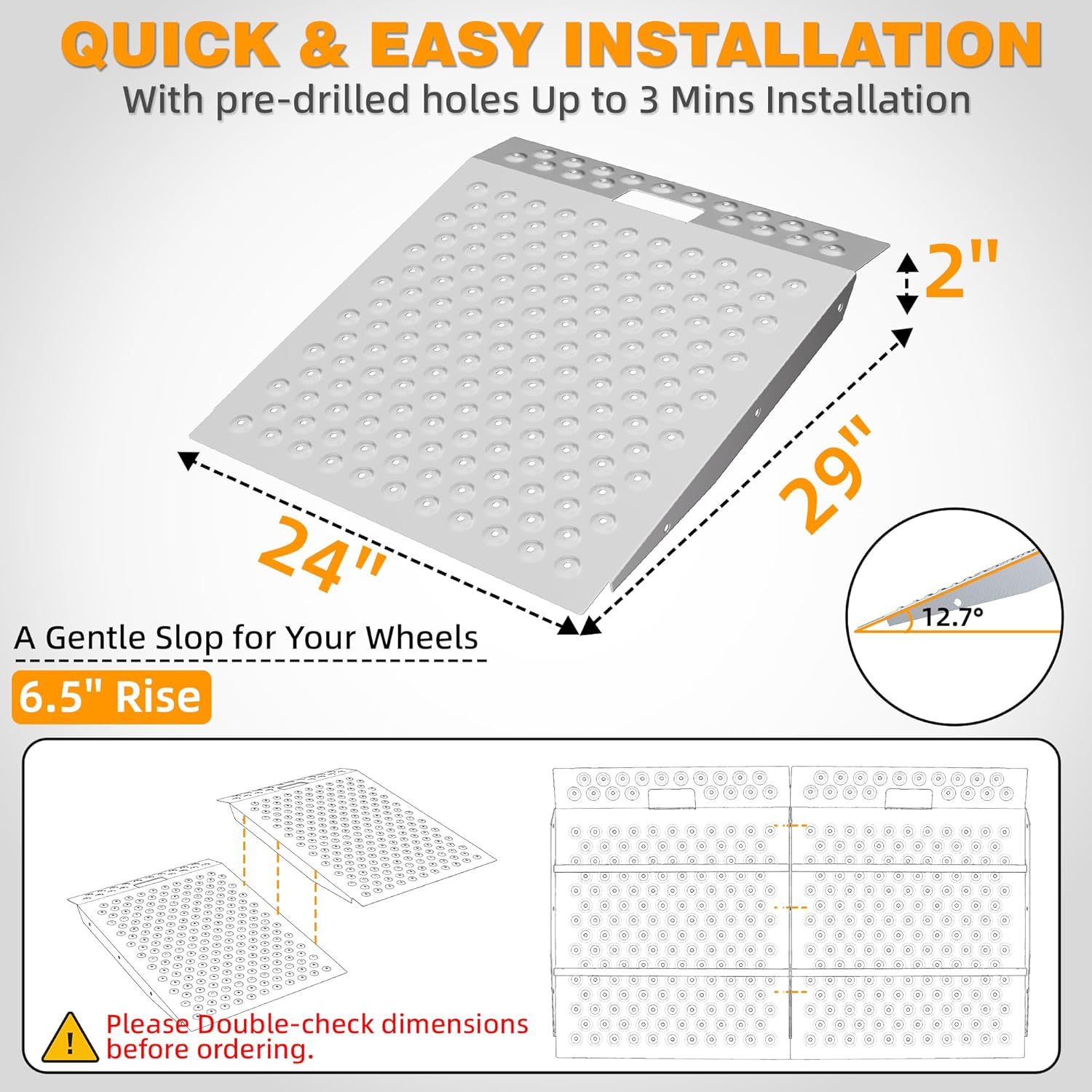 QUICK & EASY INSTALLATION
With pre-drilled holes Up to 3 Mins Installation

2"

29"

24"

12.7°

A Gentle Slop for Your Wheels

6.5" Rise

Please Double-check dimensions before ordering.