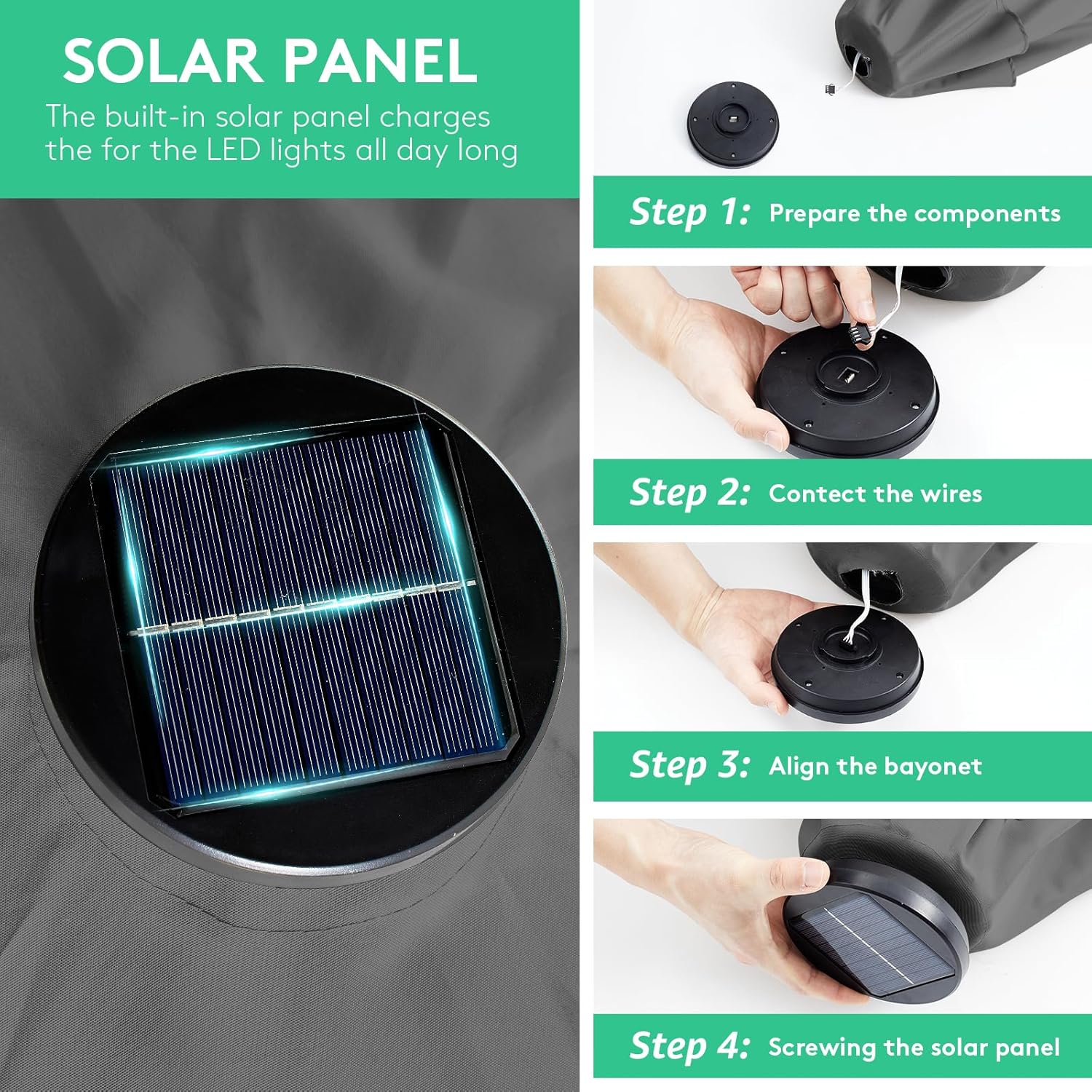 SOLAR PANEL
The built-in solar panel charges the for the LED lights all day long

Step 1: Prepare the components

Step 2: Contect the wires

Step 3: Align the bayonet

Step 4: Screwing the solar panel