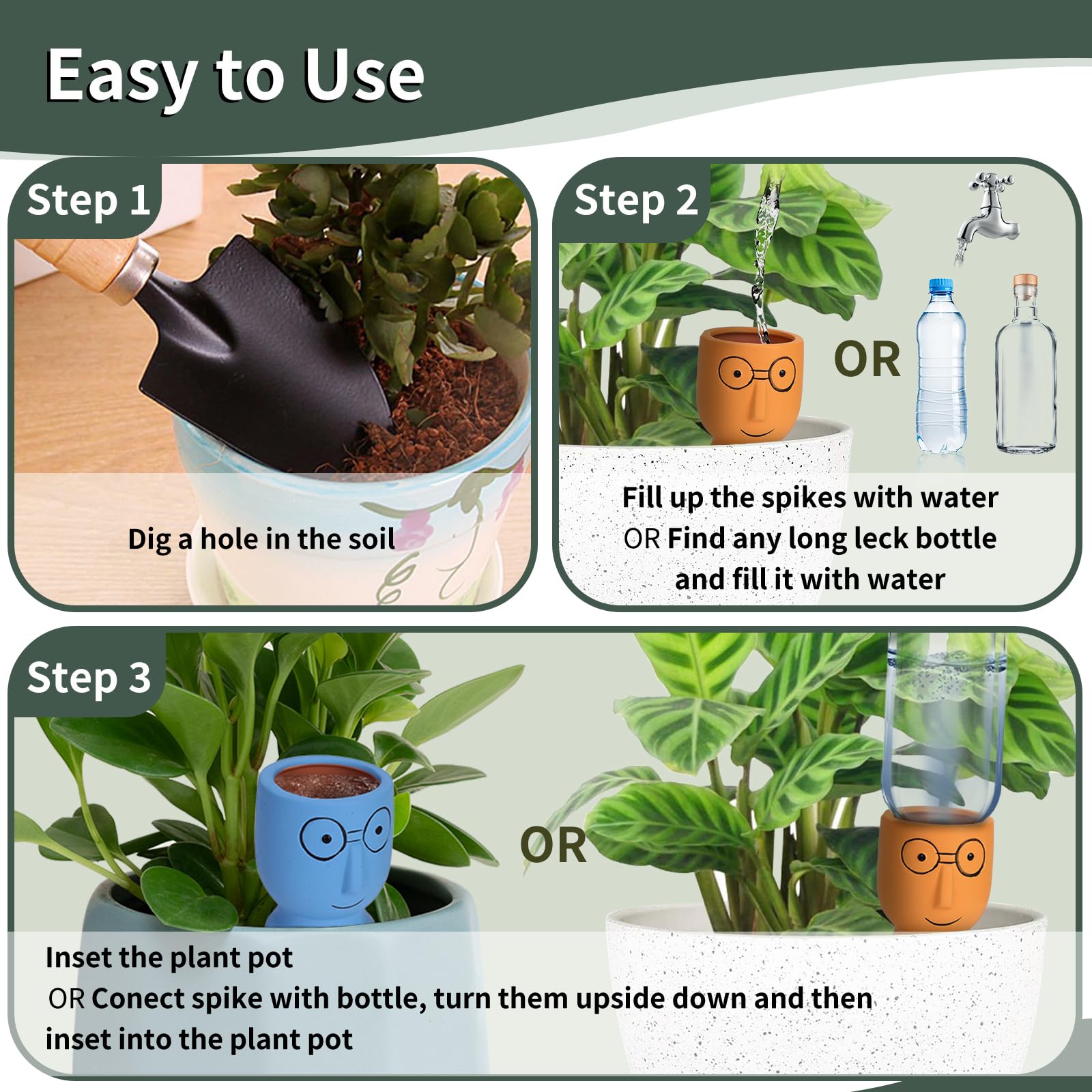 Easy to Use

Step 1

Dig a hole in the soil

Step 2

OR

Fill up the spikes with water
OR Find any long leck bottle and fill it with water

Step 3

OR

Inset the plant pot
OR Conect spike with bottle, turn them upside down and then inset into the plant pot