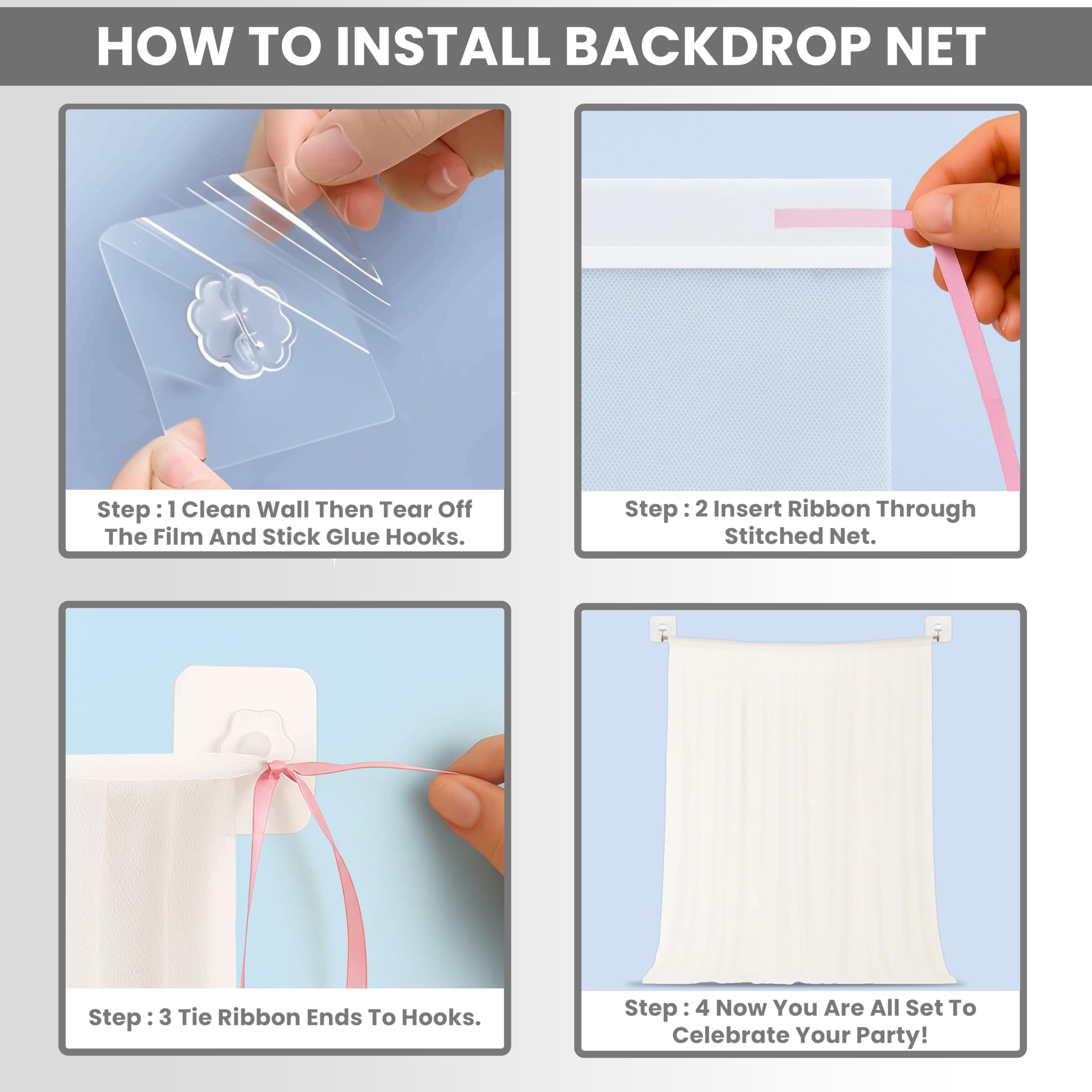 HOW TO INSTALL BACKDROP NET

Step : 1 Clean Wall Then Tear Off The Film And Stick Glue Hooks.

Step : 2 Insert Ribbon Through Stitched Net.

Step : 3 Tie Ribbon Ends To Hooks.

Step : 4 Now You Are All Set To Celebrate Your Party!