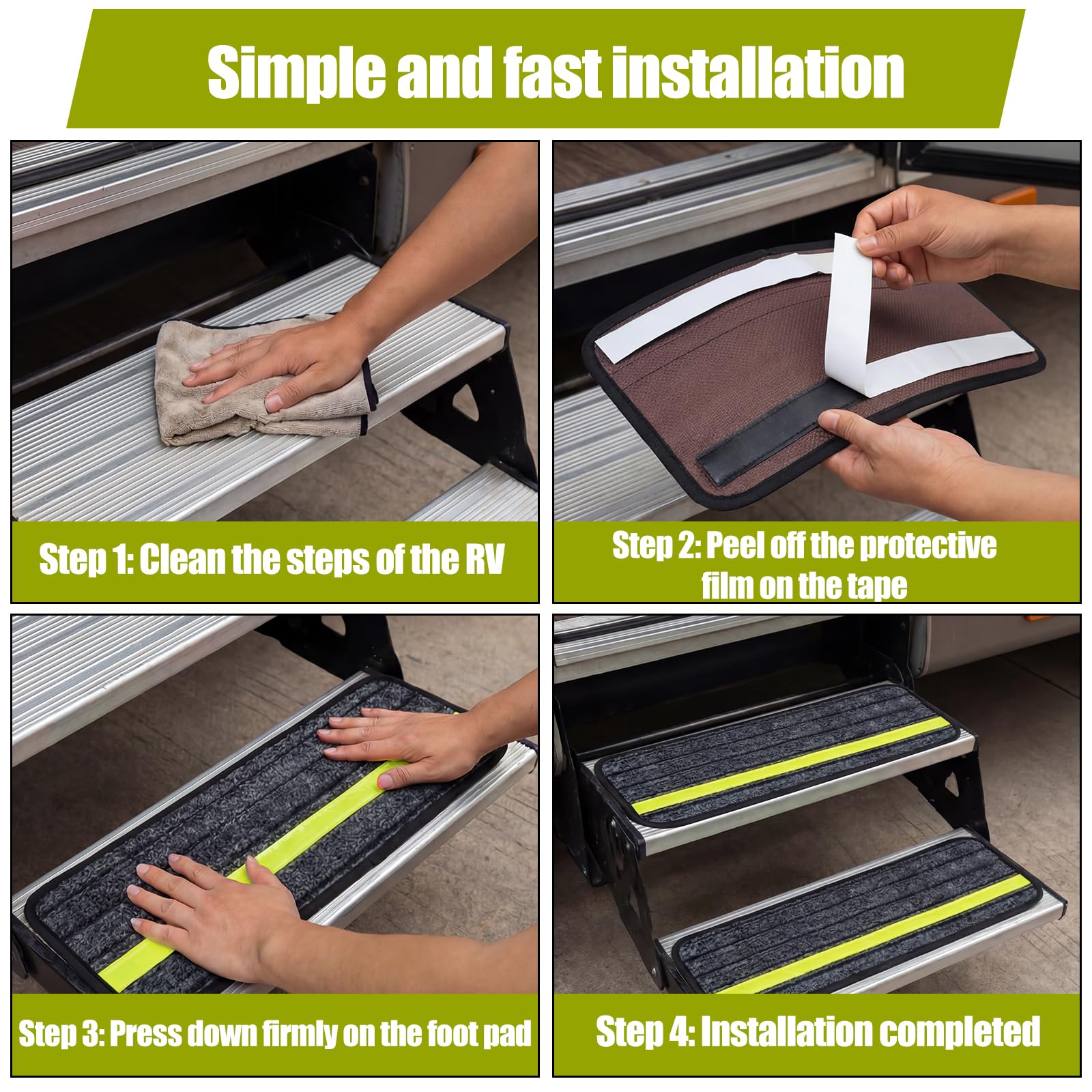 Simple and fast installation

Step 1: Clean the steps of the RV

Step 2: Peel off the protective film on the tape

Step 3: Press down firmly on the foot pad

Step 4: Installation completed