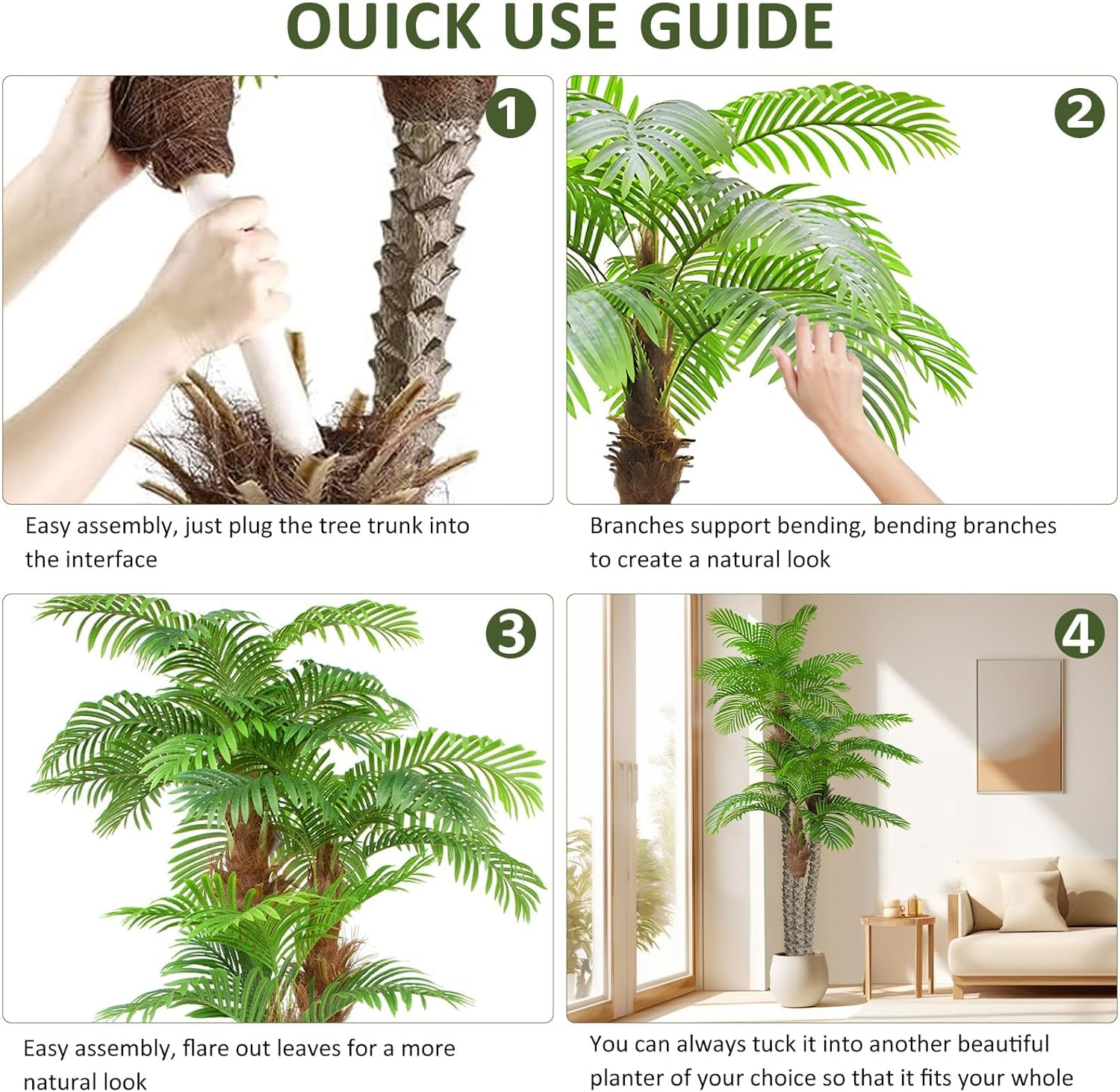 OUICK USE GUIDE

1

Easy assembly, just plug the tree trunk into the interface

2

Branches support bending, bending branches to create a natural look

3

Easy assembly, flare out leaves for a more natural look

4

You can always tuck it into another beautiful planter of your choice so that it fits your whole