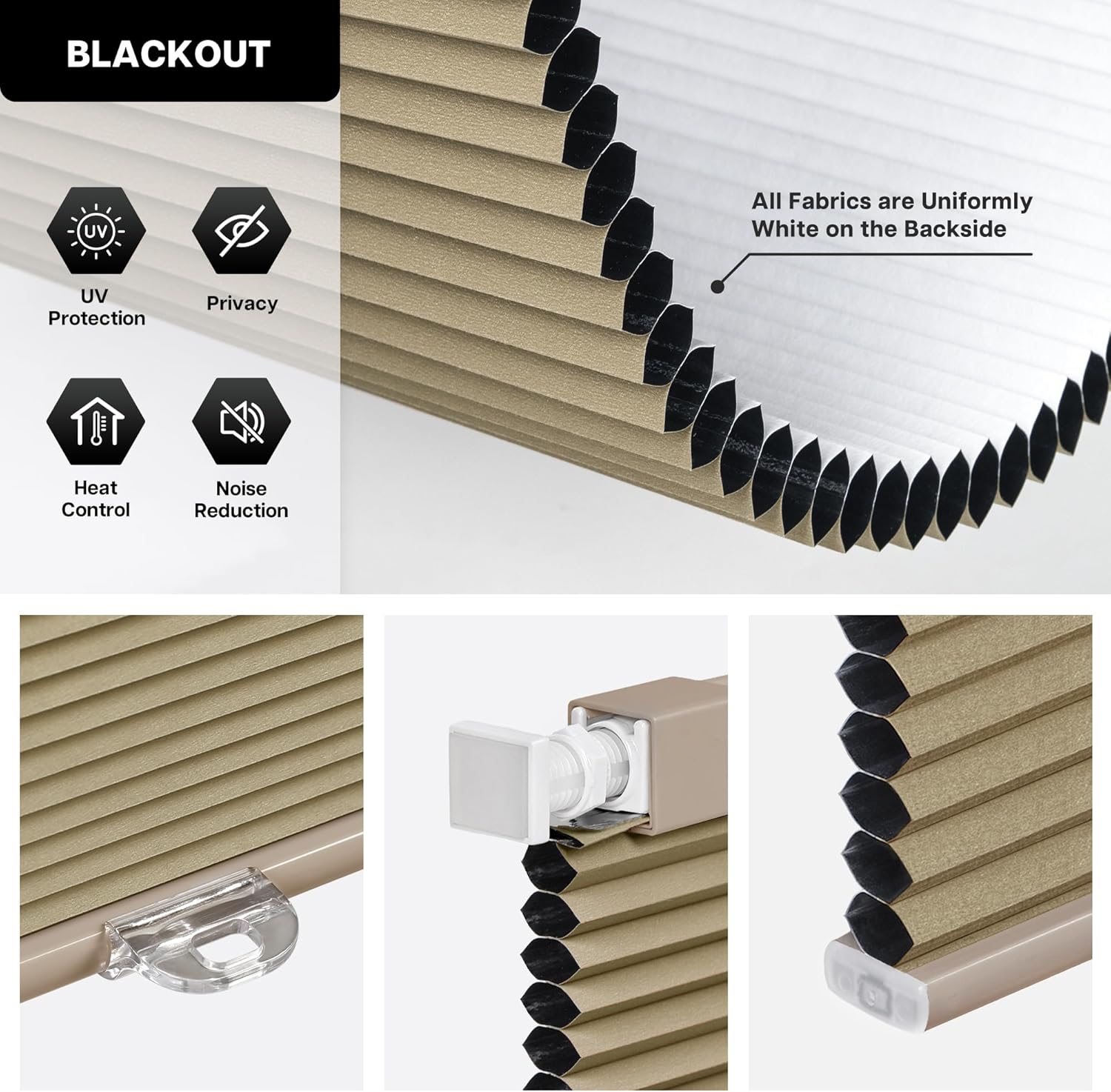 BLACKOUT

UV

UV Protection

Privacy

Heat Control

Noise Reduction

All Fabrics are Uniformly White on the Backside