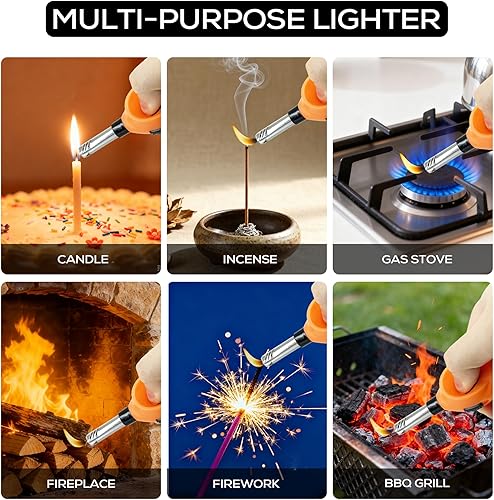 MULTI-PURPOSE LIGHTER

CANDLE

INCENSE

GAS STOVE

FIREPLACE

FIREWORK

BBQ GRILL