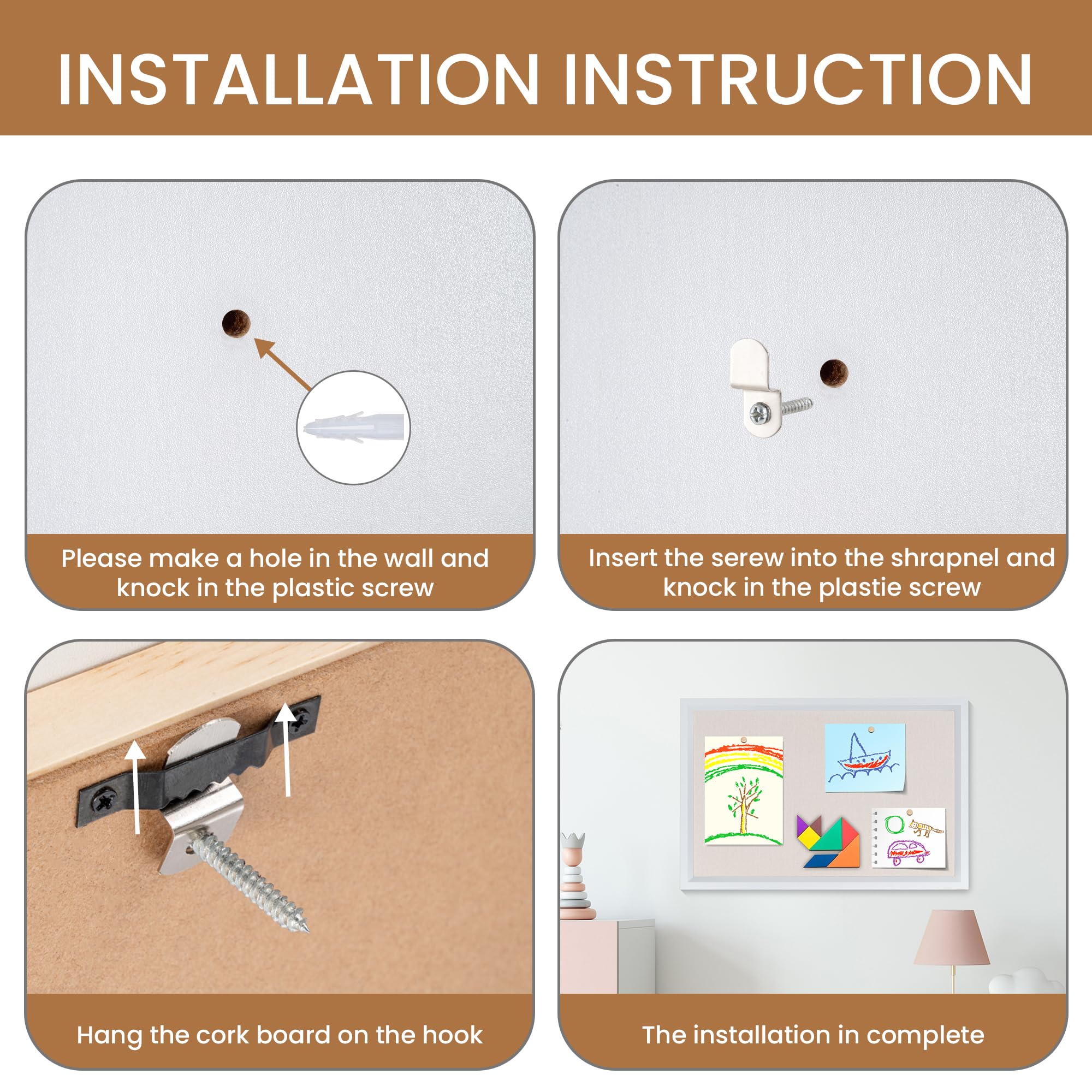 INSTALLATION INSTRUCTION

Please make a hole in the wall and knock in the plastic screw

Insert the serew into the shrapnel and knock in the plastie screw

Hang the cork board on the hook

The installation in complete