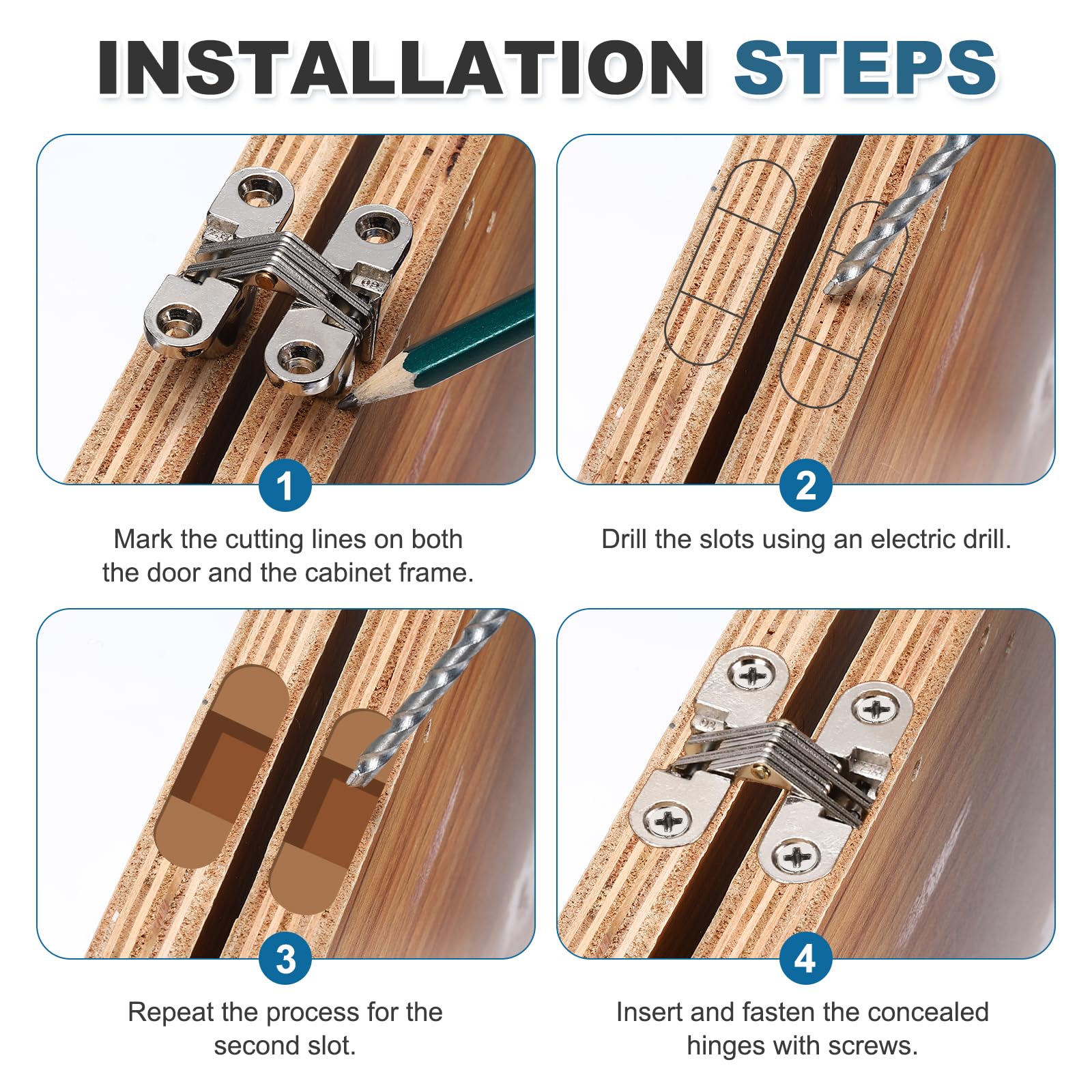 INSTALLATION STEPS

1

Mark the cutting lines on both the door and the cabinet frame.

2

Drill the slots using an electric drill.

3

Repeat the process for the second slot.

4

Insert and fasten the concealed hinges with screws.