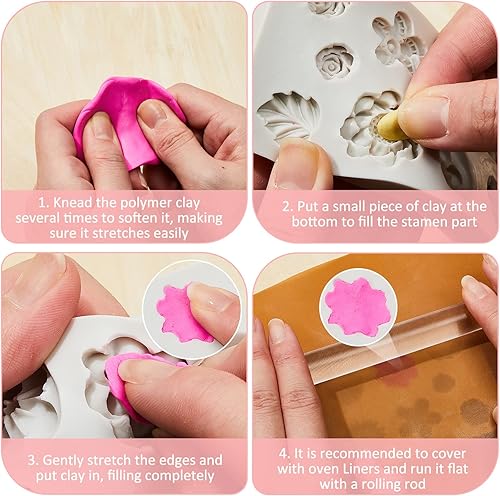 1. Knead the polymer clay several times to soften it, making sure it stretches easily

2. Put a small piece of clay at the bottom to fill the stamen part

3. Gently stretch the edges and put clay in, filling completely

4. It is recommended to cover with oven Liners and run it flat with a rolling rod