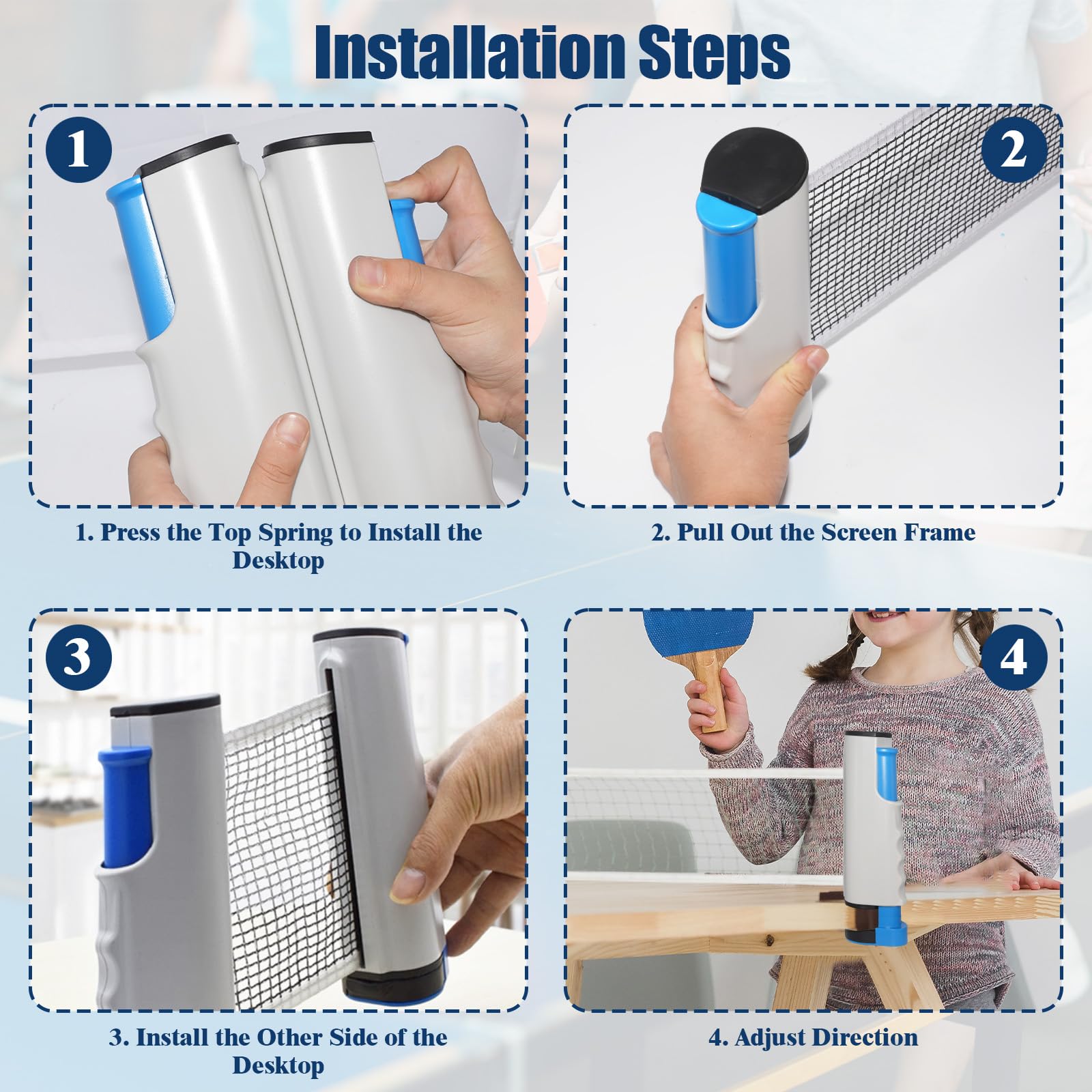 Installation Steps

1

1. Press the Top Spring to Install the Desktop

2

2. Pull Out the Screen Frame

3

3. Install the Other Side of the Desktop

4

4. Adjust Direction