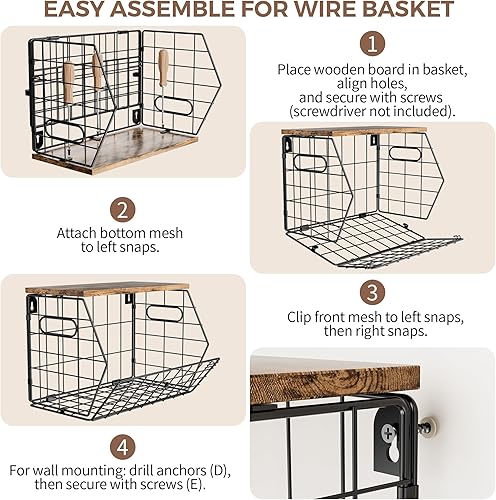 EASY ASSEMBLE FOR WIRE BASKET

1

Place wooden board in basket, align holes, and secure with screws (screwdriver not included).

2

Attach bottom mesh to left snaps.

3

Clip front mesh to left snaps, then right snaps.

4

For wall mounting: drill anchors (D), then secure with screws (E).